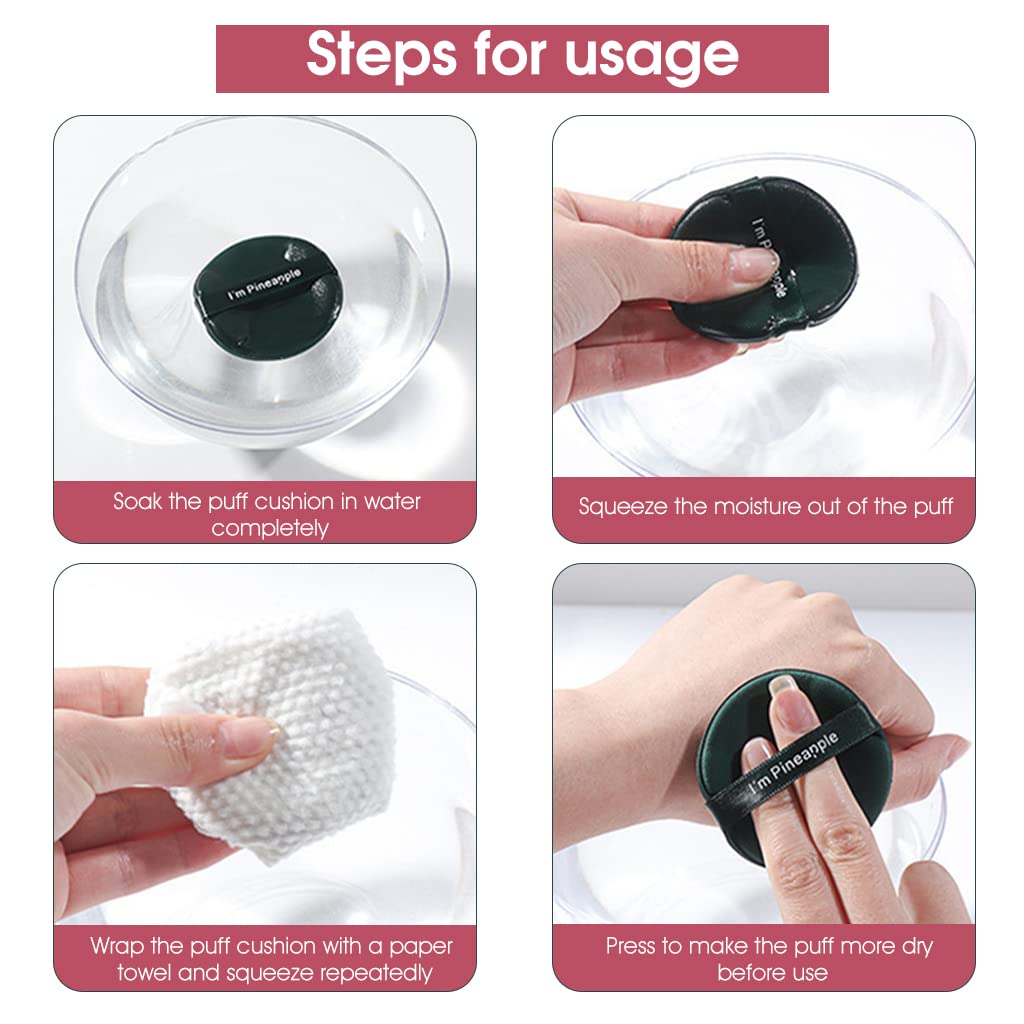 Steps for usage

I'm Pineapple

Soak the puff cushion in water completely

I'm Pineapple

Squeeze the moisture out of the puff

Wrap the puff cushion with a paper towel and squeeze repeatedly

I'm Pineapple

Press to make the puff more dry before use