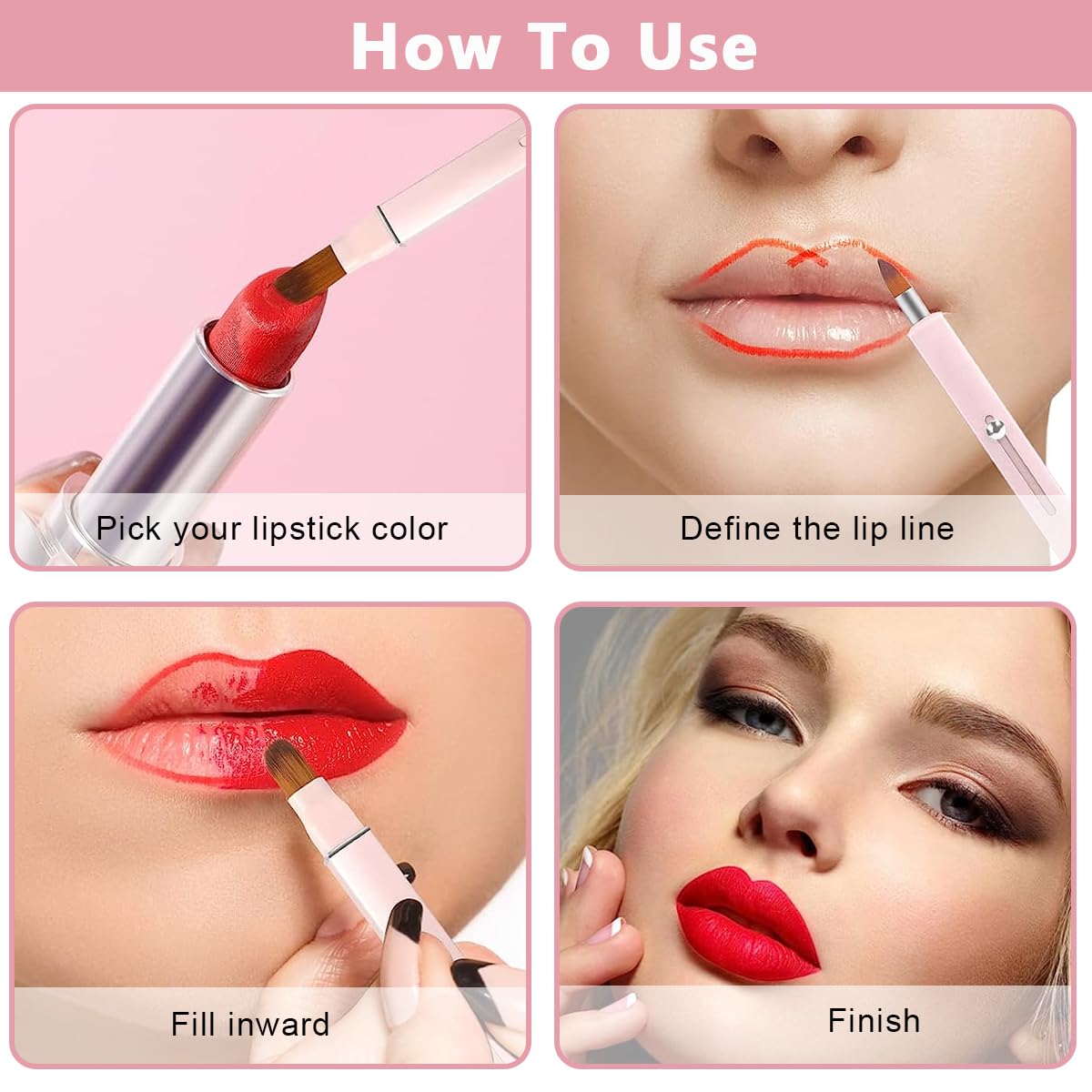 How To Use

Pick your lipstick color

Define the lip line

Fill inward

Finish