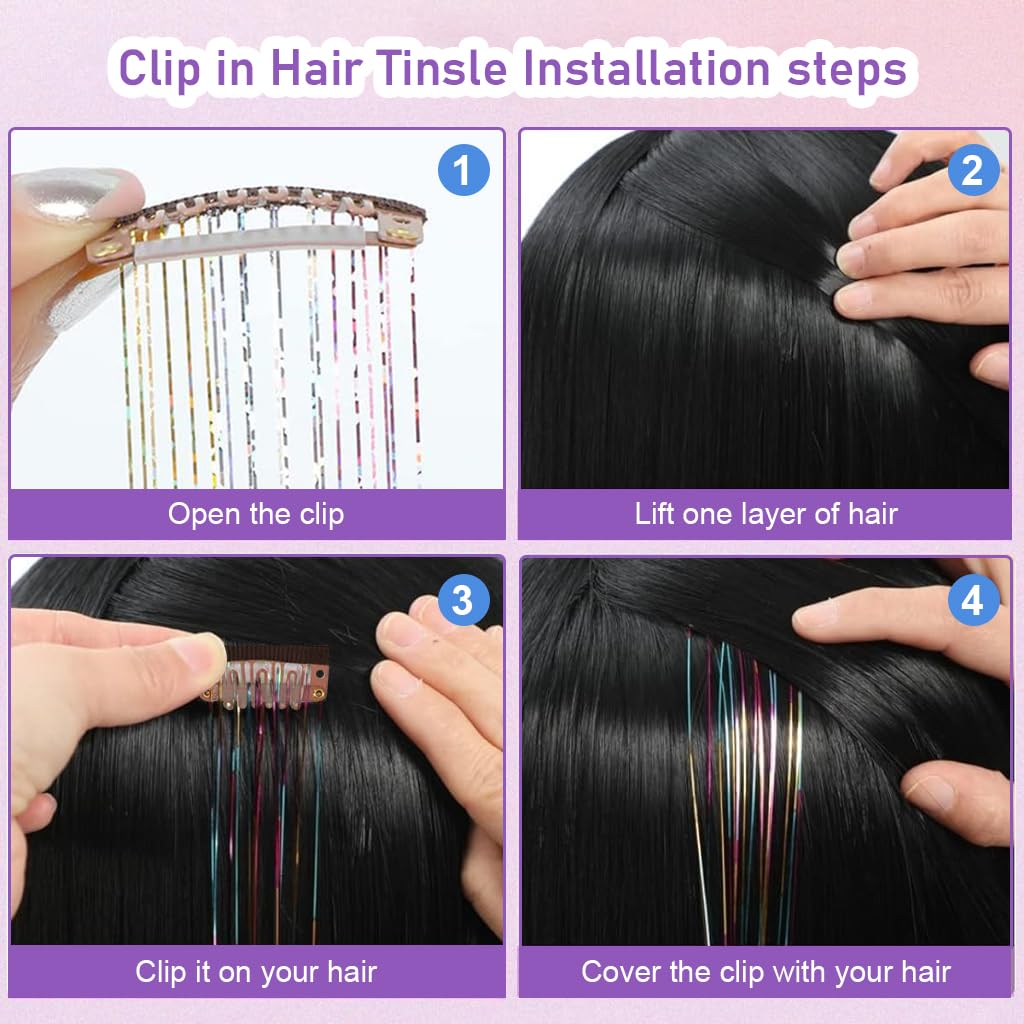 Clip in Hair Tinsle Installation steps

1

Open the clip

2

Lift one layer of hair

3

Clip it on your hair

4

Cover the clip with your hair