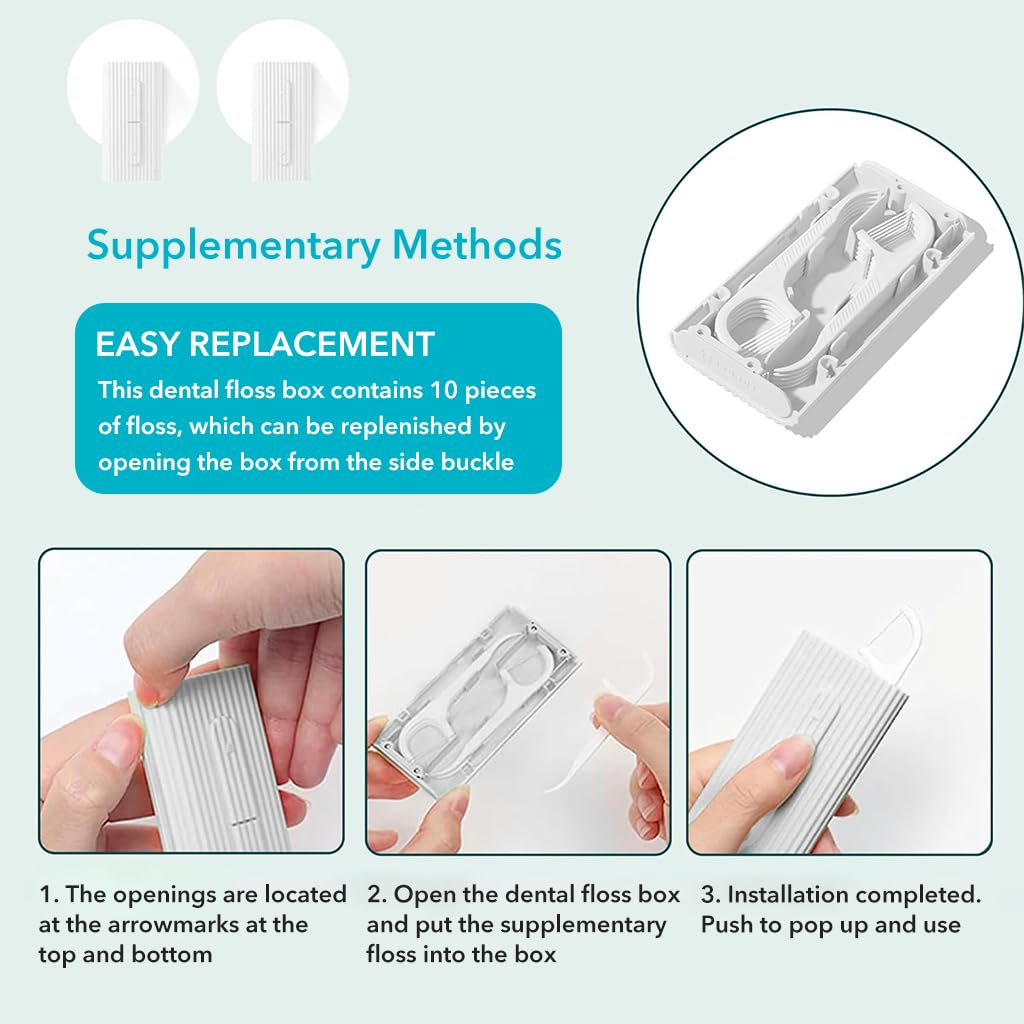 Supplementary Methods

EASY REPLACEMENT

This dental floss box contains 10 pieces of floss, which can be replenished by opening the box from the side buckle

1. The openings are located at the arrowmarks at the top and bottom

2. Open the dental floss box and put the supplementary floss into the box

3. Installation completed. Push to pop up and use