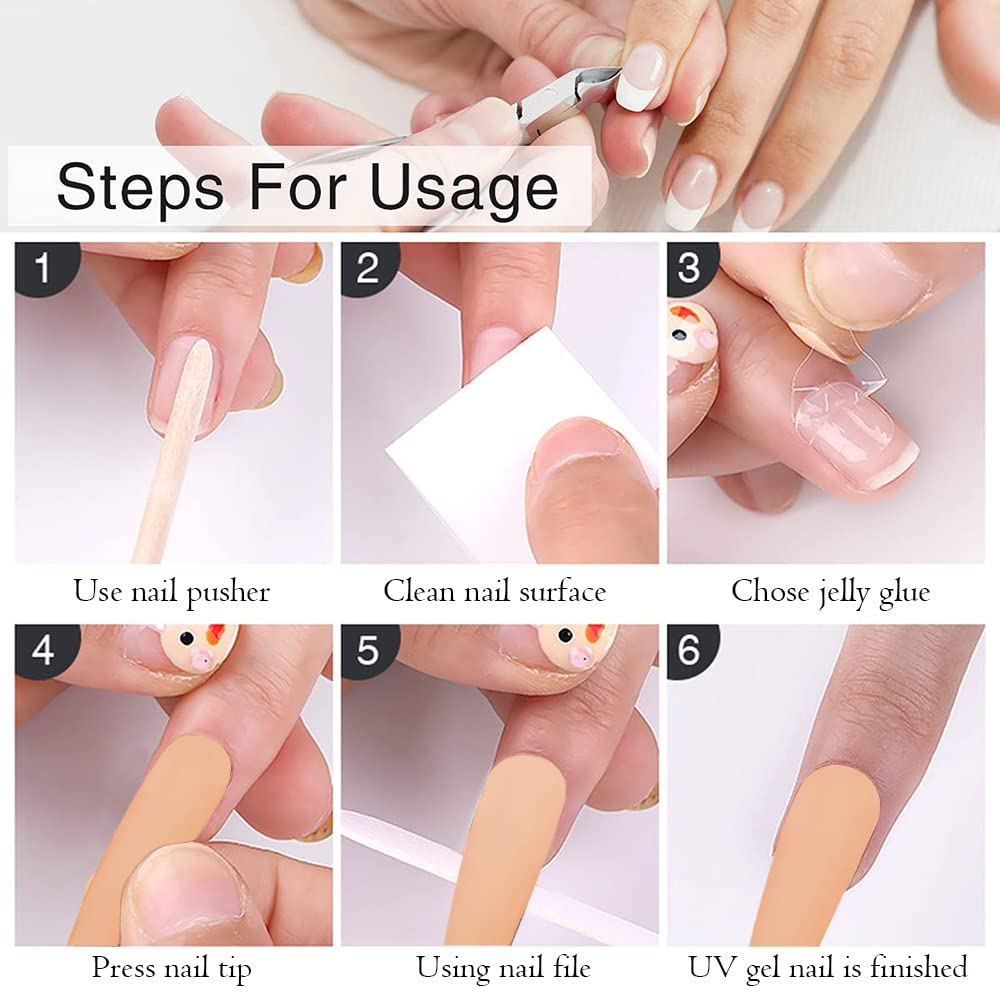 Steps For Usage

1
Use nail pusher

2
Clean nail surface

3
Chose jelly glue

4
Press nail tip

5
Using nail file

6
UV gel nail is finished