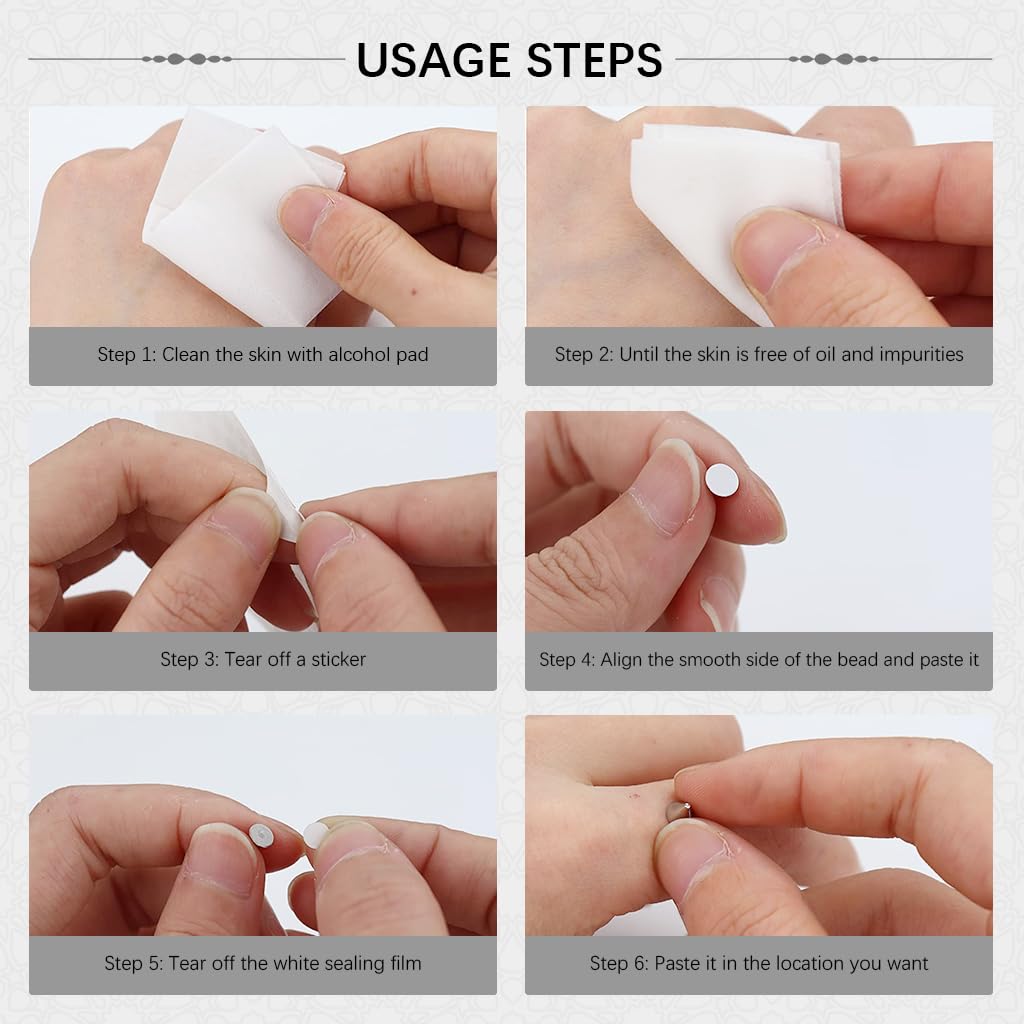 USAGE STEPS

Step 1: Clean the skin with alcohol pad

Step 2: Until the skin is free of oil and impurities

Step 3: Tear off a sticker

Step 4: Align the smooth side of the bead and paste it

Step 5: Tear off the white sealing film

Step 6: Paste it in the location you want