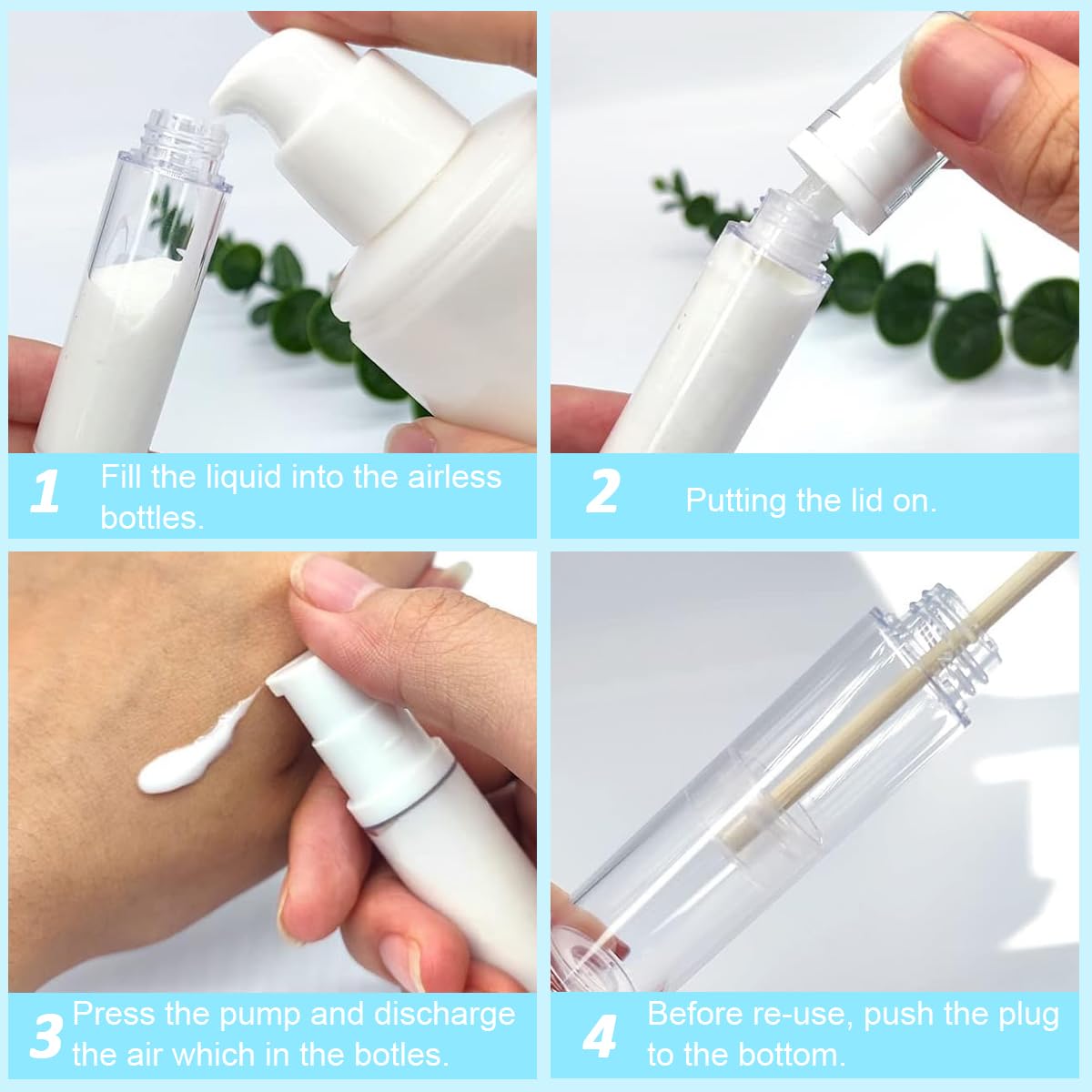 1 Fill the liquid into the airless bottles.

2 Putting the lid on.

3 Press the pump and discharge the air which in the botles.

4 Before re-use, push the plug to the bottom.