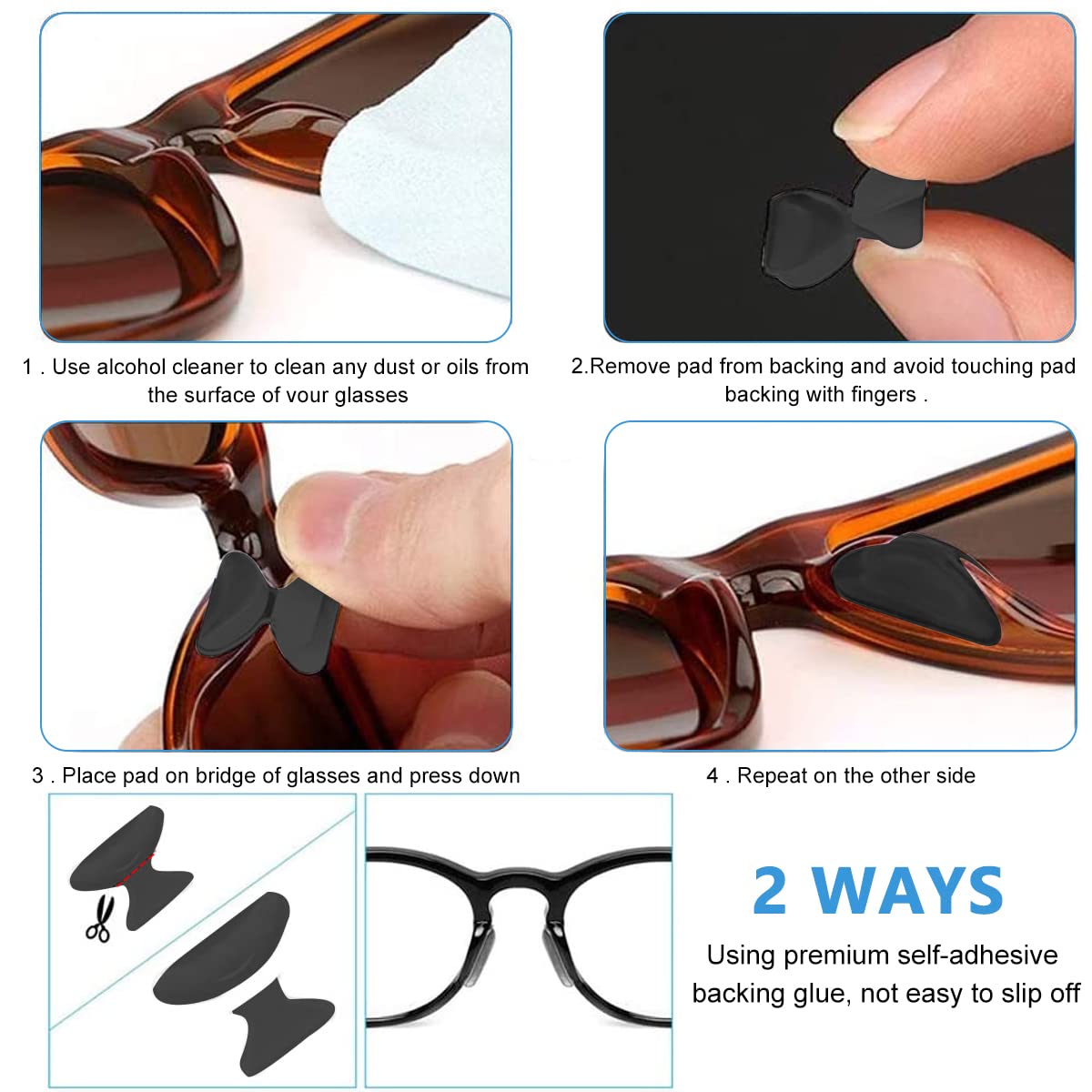 1 . Use alcohol cleaner to clean any dust or oils from the surface of vour glasses

2.Remove pad from backing and avoid touching pad backing with fingers .

3 . Place pad on bridge of glasses and press down

4 . Repeat on the other side

2 WAYS

Using premium self-adhesive backing glue, not easy to slip off