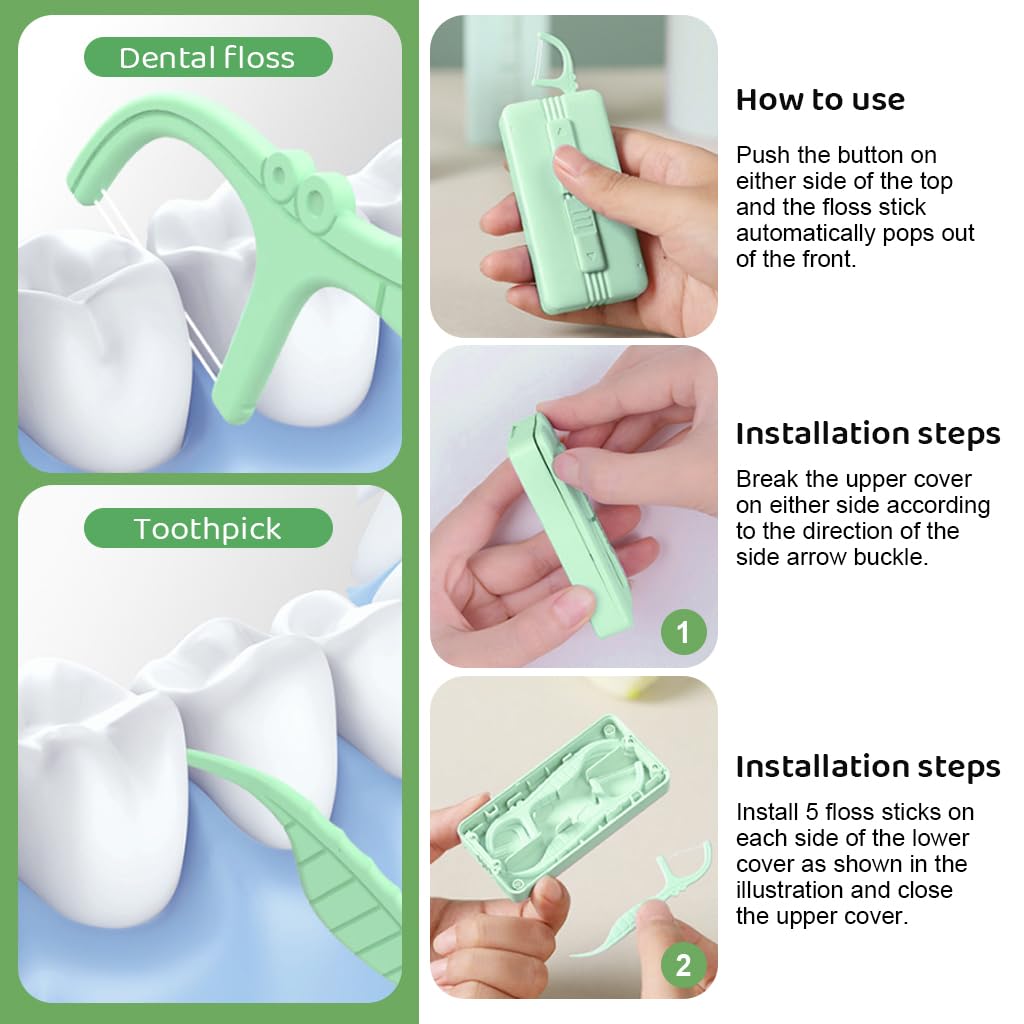 Dental floss

Toothpick

How to use

Push the button on either side of the top and the floss stick automatically pops out of the front.

Installation steps

Break the upper cover on either side according to the direction of the side arrow buckle.

1

Installation steps

Install 5 floss sticks on each side of the lower cover as shown in the illustration and close the upper cover.

2