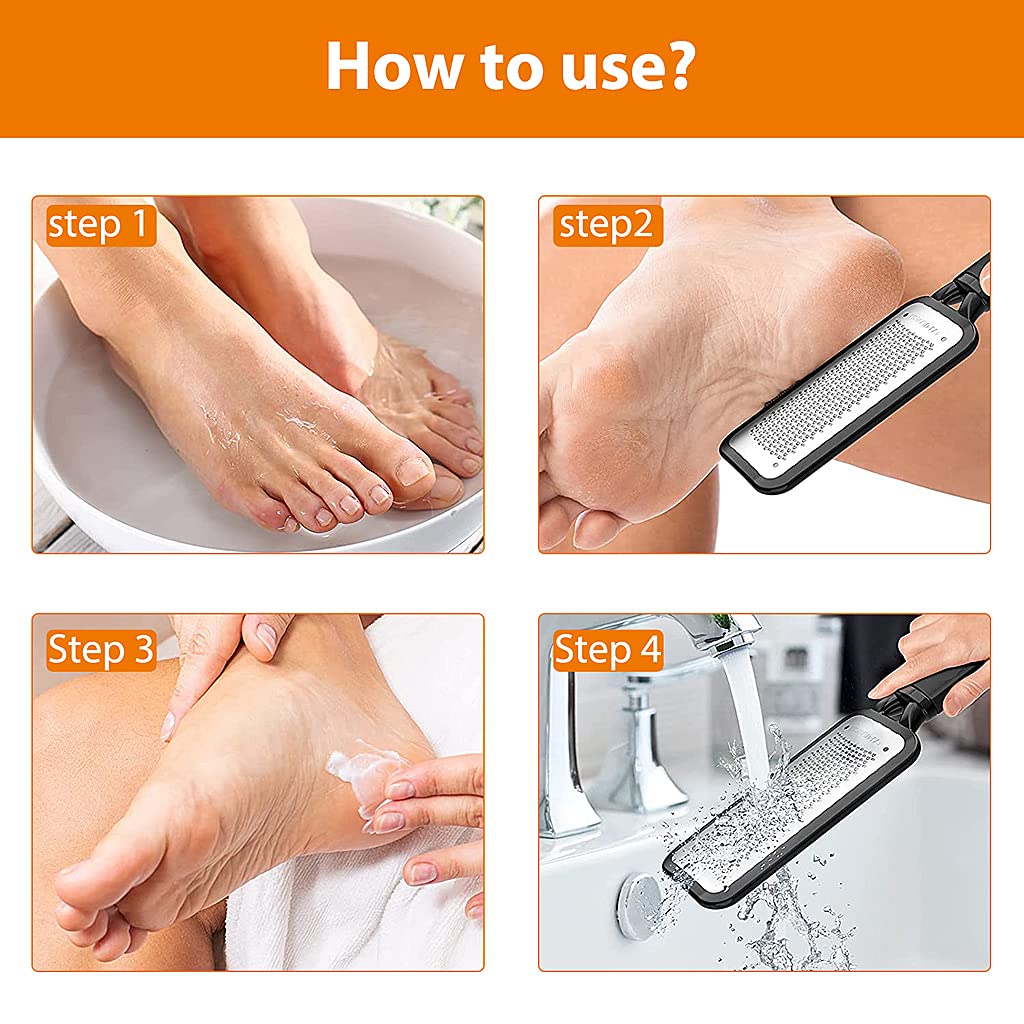 How to use?

step 1

step2

Step 3

Step 4