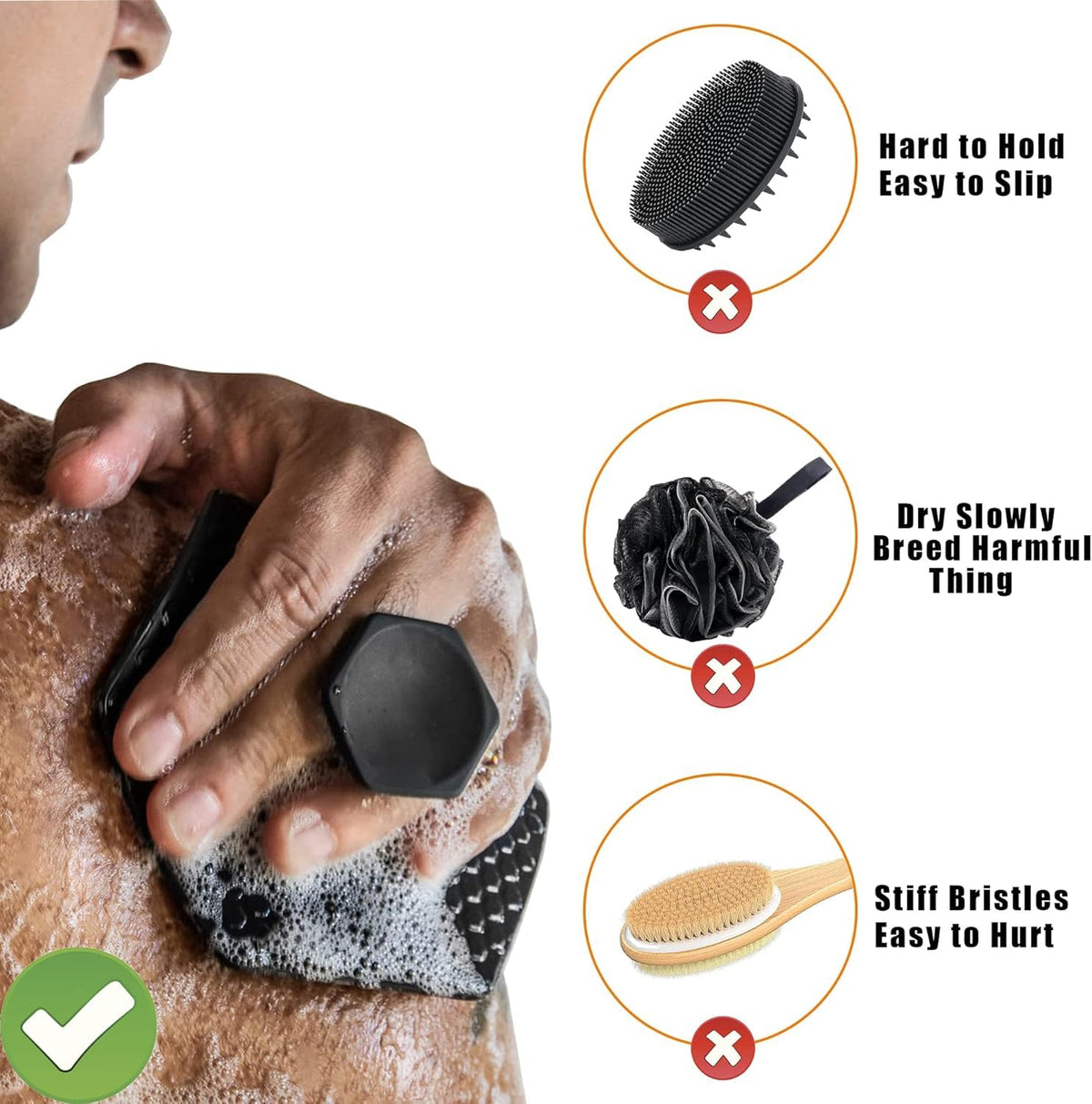 Hard to Hold
Easy to Slip

Dry Slowly
Breed Harmful
Thing

Stiff Bristles
Easy to Hurt