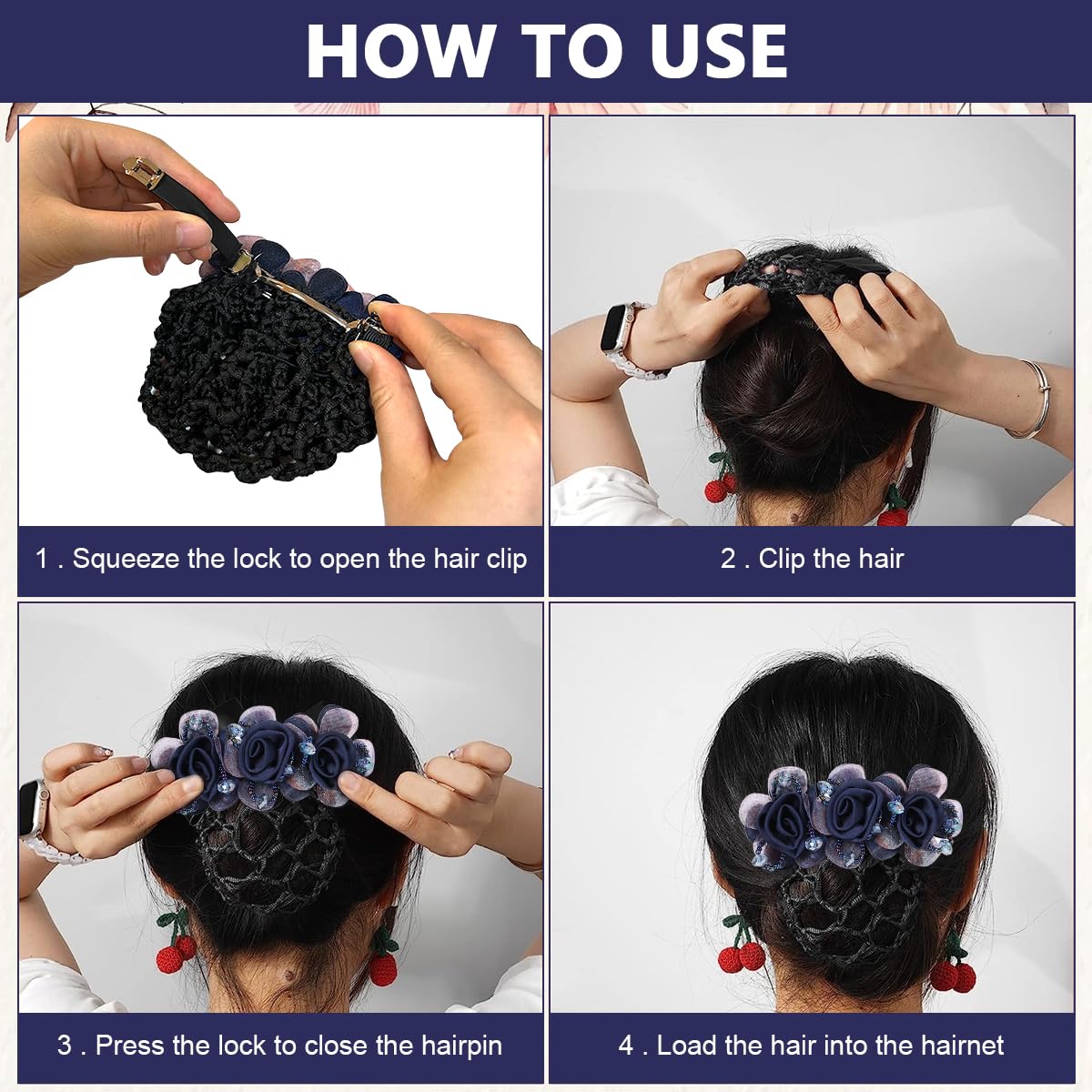 HOW TO USE

1 . Squeeze the lock to open the hair clip

2 . Clip the hair

3 . Press the lock to close the hairpin

4 . Load the hair into the hairnet