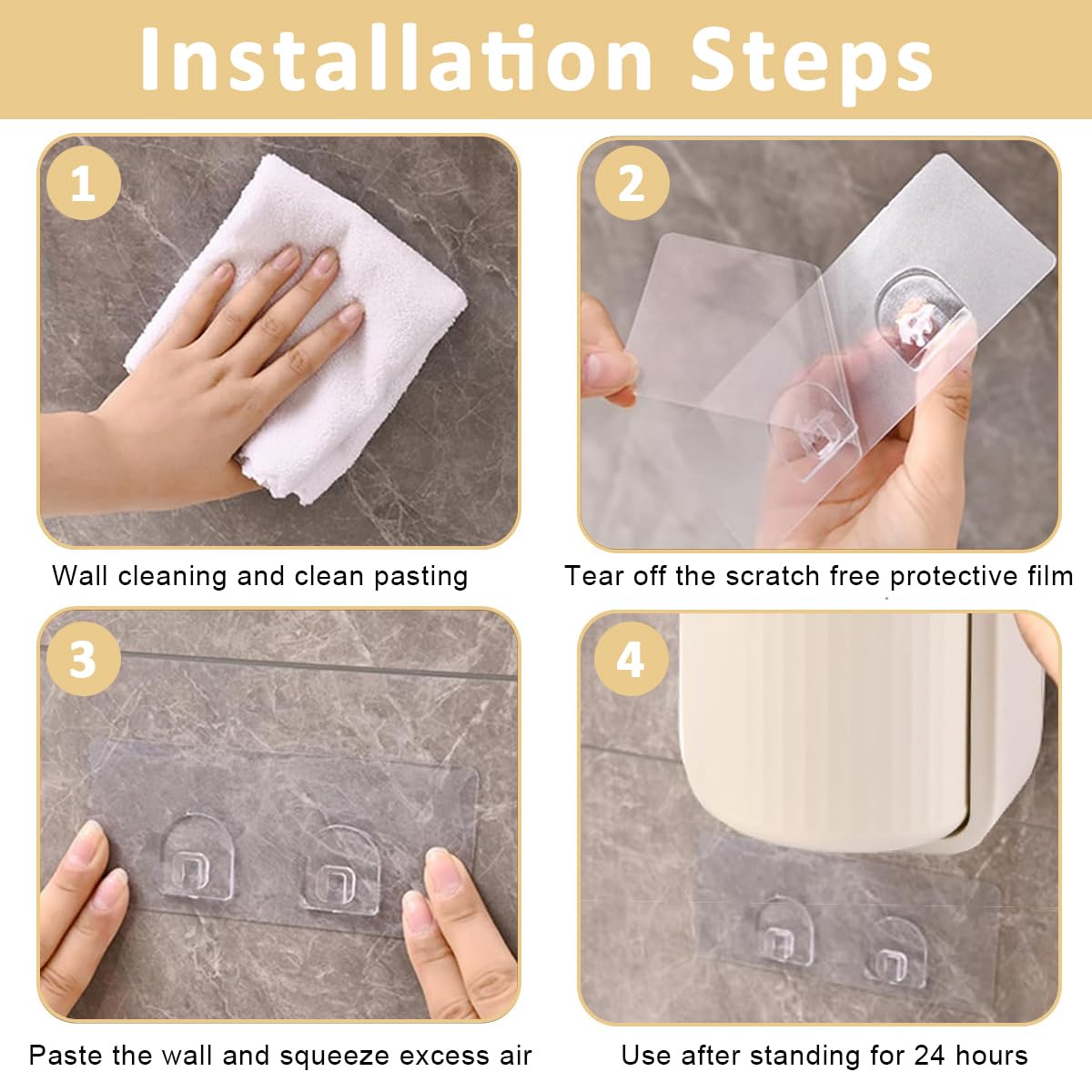 Installation Steps

1

Wall cleaning and clean pasting

2

Tear off the scratch free protective film

3

Paste the wall and squeeze excess air

4

Use after standing for 24 hours