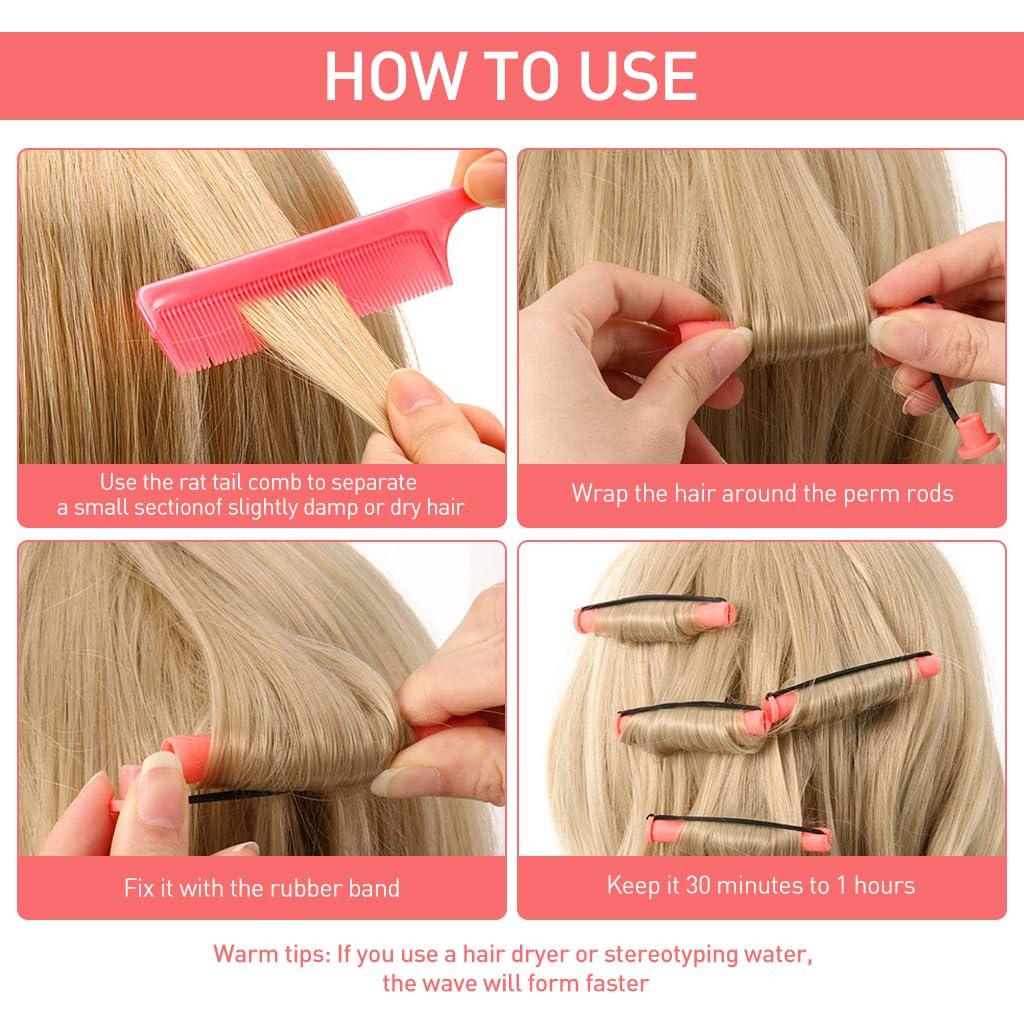 HOW TO USE

Use the rat tail comb to separate a small sectionof slightly damp or dry hair

Wrap the hair around the perm rods

Fix it with the rubber band

Keep it 30 minutes to 1 hours

Warm tips: If you use a hair dryer or stereotyping water, the wave will form faster