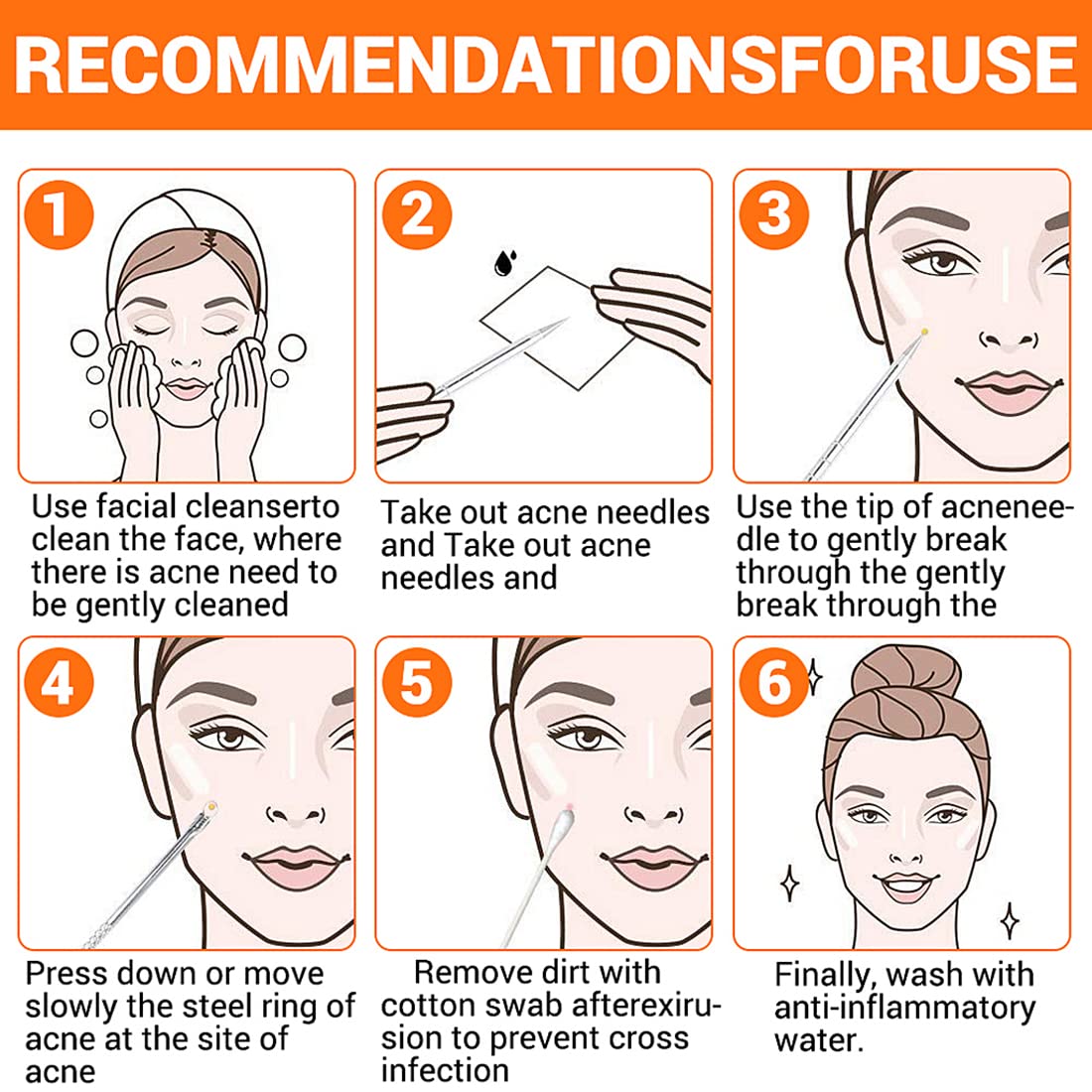 RECOMMENDATIONSFORUSE

1

Use facial cleanserto clean the face, where there is acne need to be gently cleaned

2

Take out acne needles and Take out acne needles and

3

Use the tip of acneneedle to gently break through the gently break through the

4

Press down or move slowly the steel ring of acne at the site of acne

5

Remove dirt with cotton swab afterexirusion to prevent cross infection

6

Finally, wash with anti-inflammatory water.