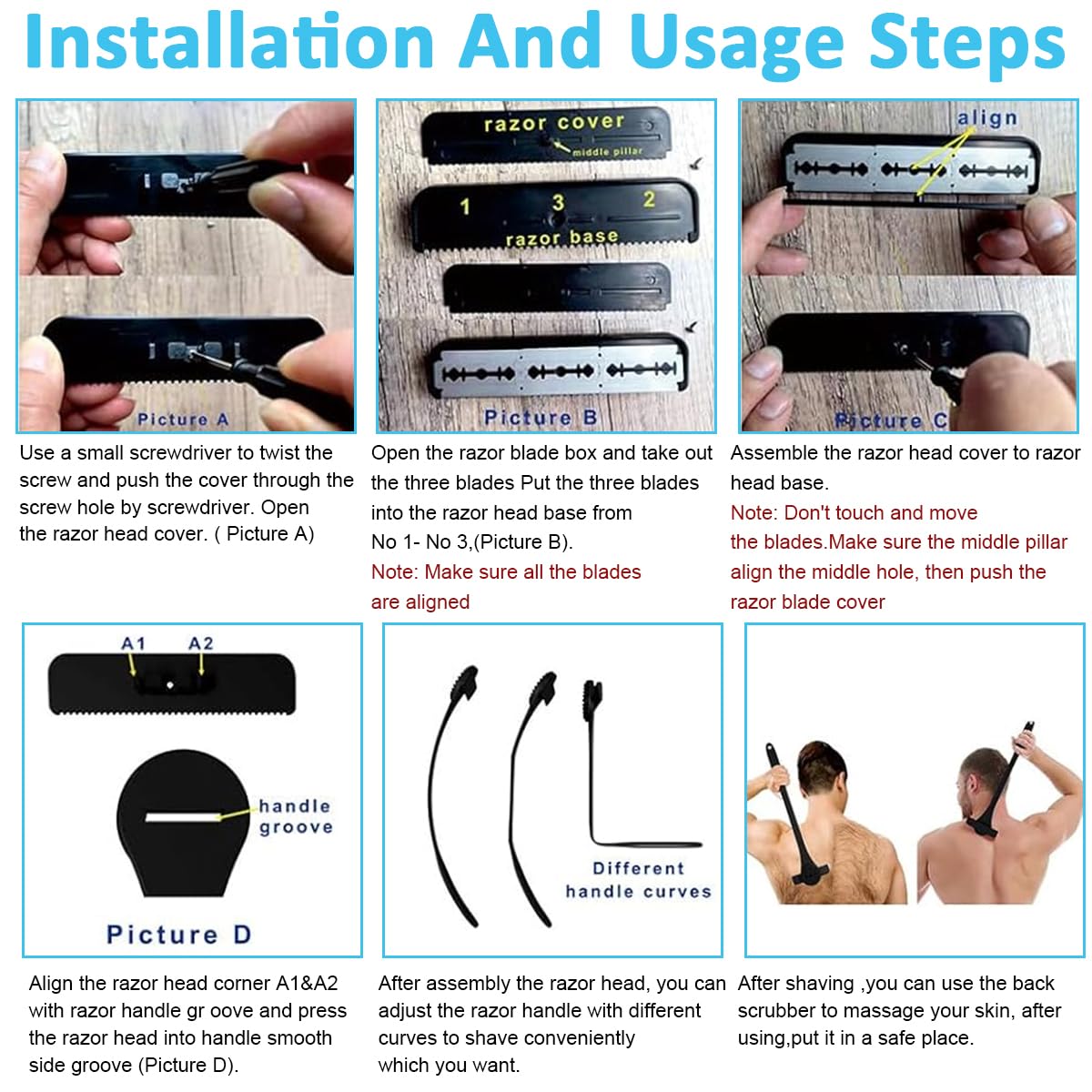 Installation And Usage Steps

Picture A

Use a small screwdriver to twist the screw and push the cover through the screw hole by screwdriver. Open the razor head cover. ( Picture A)

razor cover
middle pillar
1 3 2
razor base
Picture B

Open the razor blade box and take out the three blades Put the three blades into the razor head base from No 1- No 3,(Picture B).
Note: Make sure all the blades are aligned

align
Picture C

Assemble the razor head cover to razor head base.
Note: Don't touch and move the blades.Make sure the middle pillar align the middle hole, then push the razor blade cover

A1 A2
handle groove
Picture D

Align the razor head corner A1&A2 with razor handle gr oove and press the razor head into handle smooth side groove (Picture D).

Different handle curves

After assembly the razor head, you can adjust the razor handle with different curves to shave conveniently which you want.

After shaving ,you can use the back scrubber to massage your skin, after using,put it in a safe place.