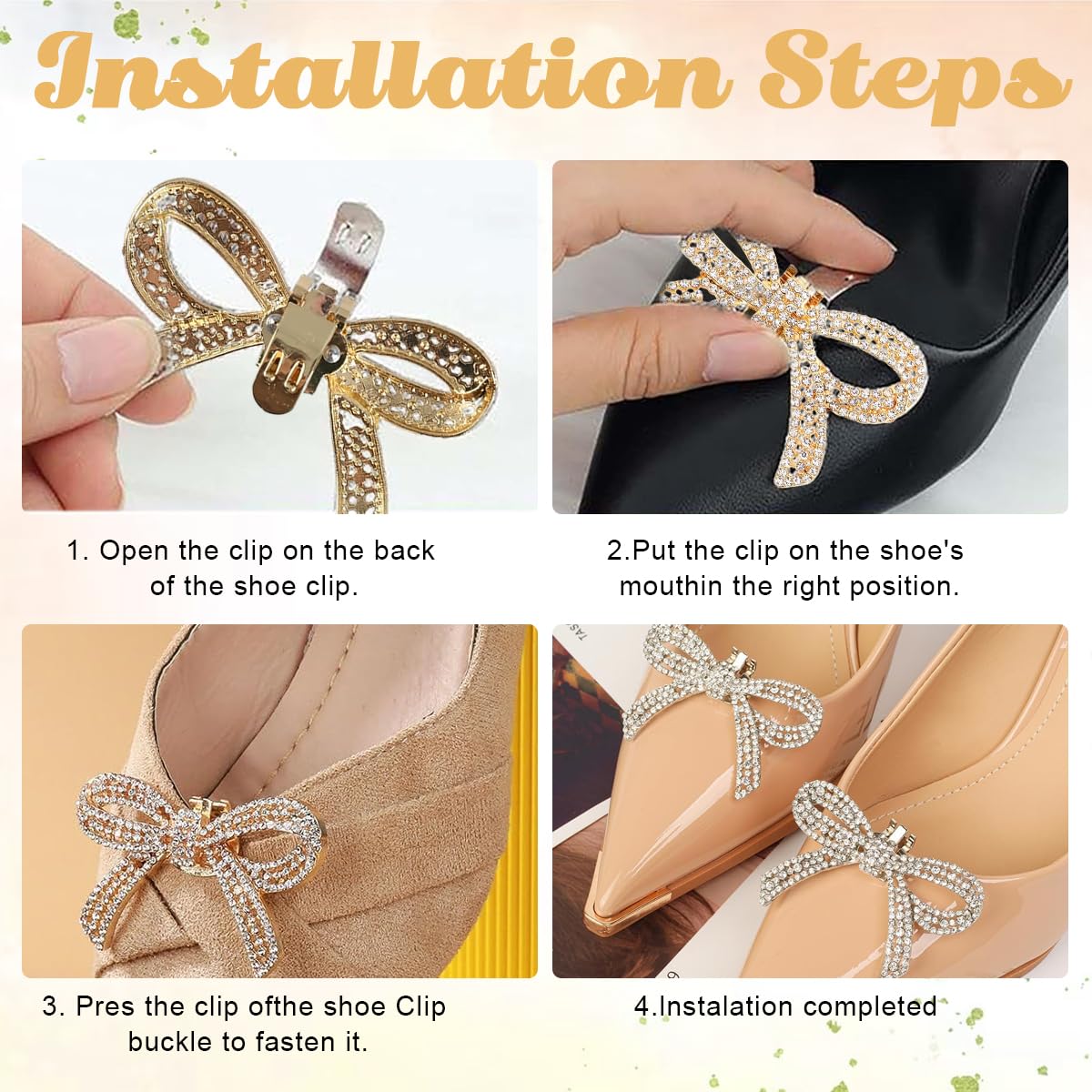 Installation Steps

1. Open the clip on the back of the shoe clip.

2.Put the clip on the shoe's mouthin the right position.

3. Pres the clip ofthe shoe Clip buckle to fasten it.

4.Instalation completed