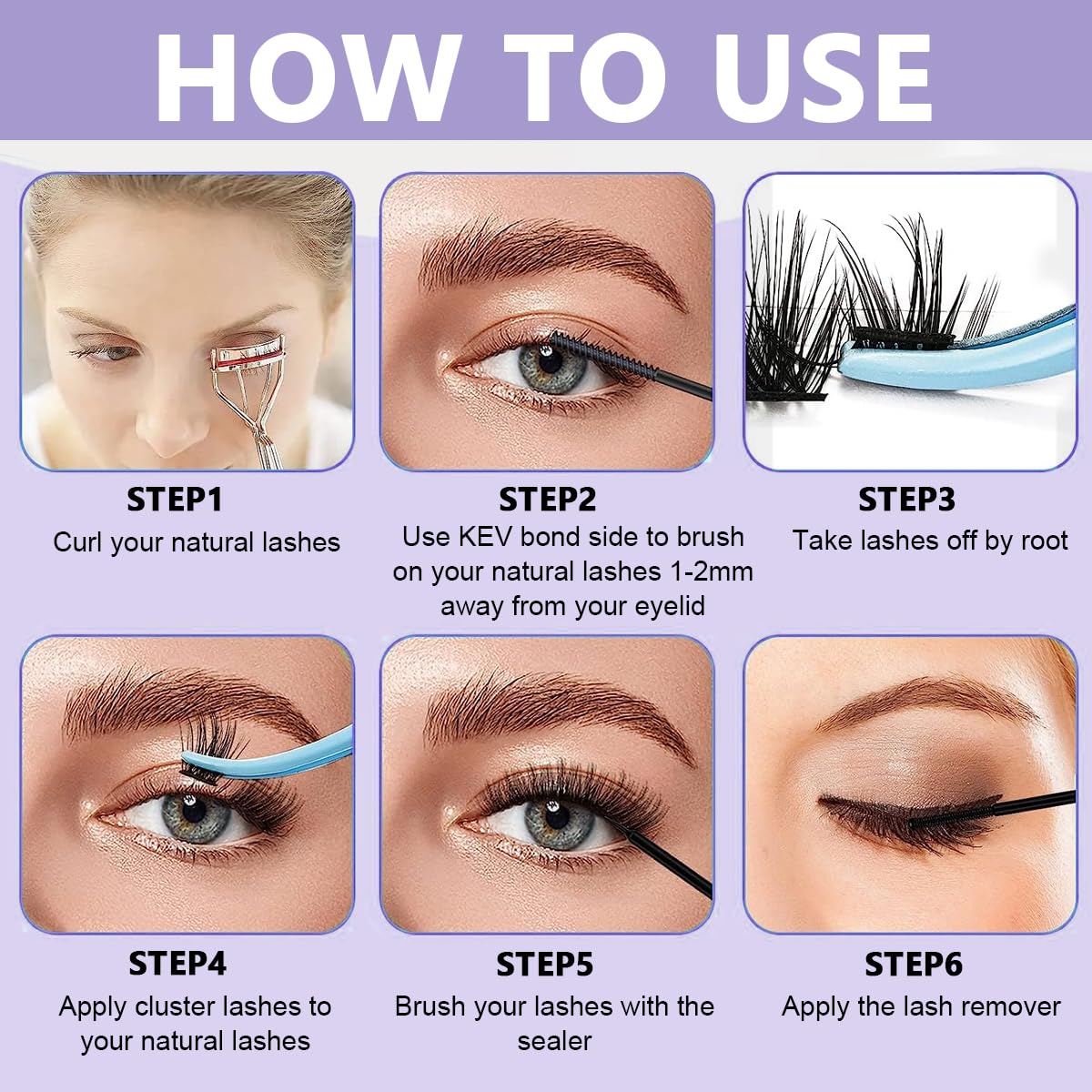 HOW TO USE

STEP1
Curl your natural lashes

STEP2
Use KEV bond side to brush on your natural lashes 1-2mm away from your eyelid

STEP3
Take lashes off by root

STEP4
Apply cluster lashes to your natural lashes

STEP5
Brush your lashes with the sealer

STEP6
Apply the lash remover