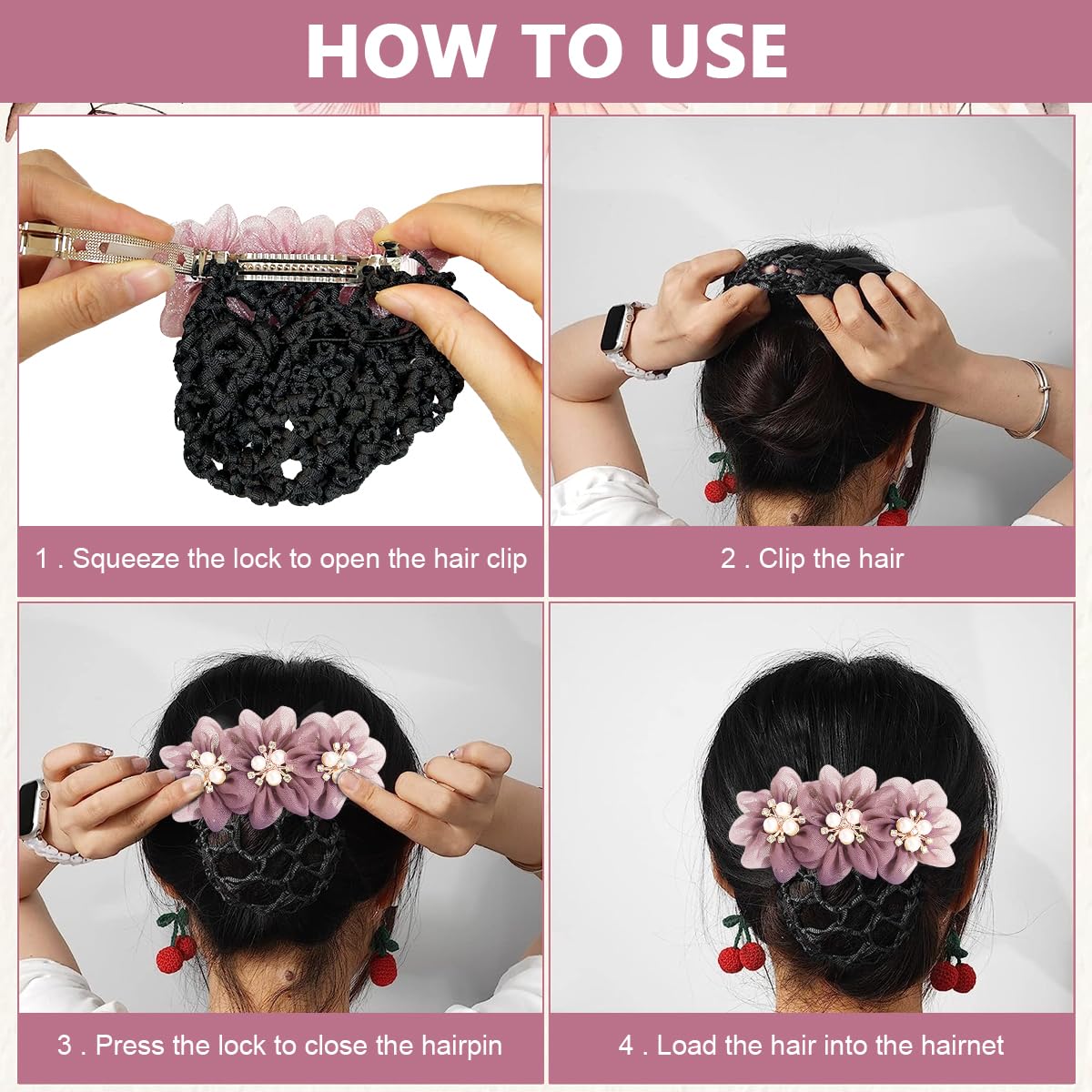 HOW TO USE

1 . Squeeze the lock to open the hair clip

2 . Clip the hair

3 . Press the lock to close the hairpin

4 . Load the hair into the hairnet