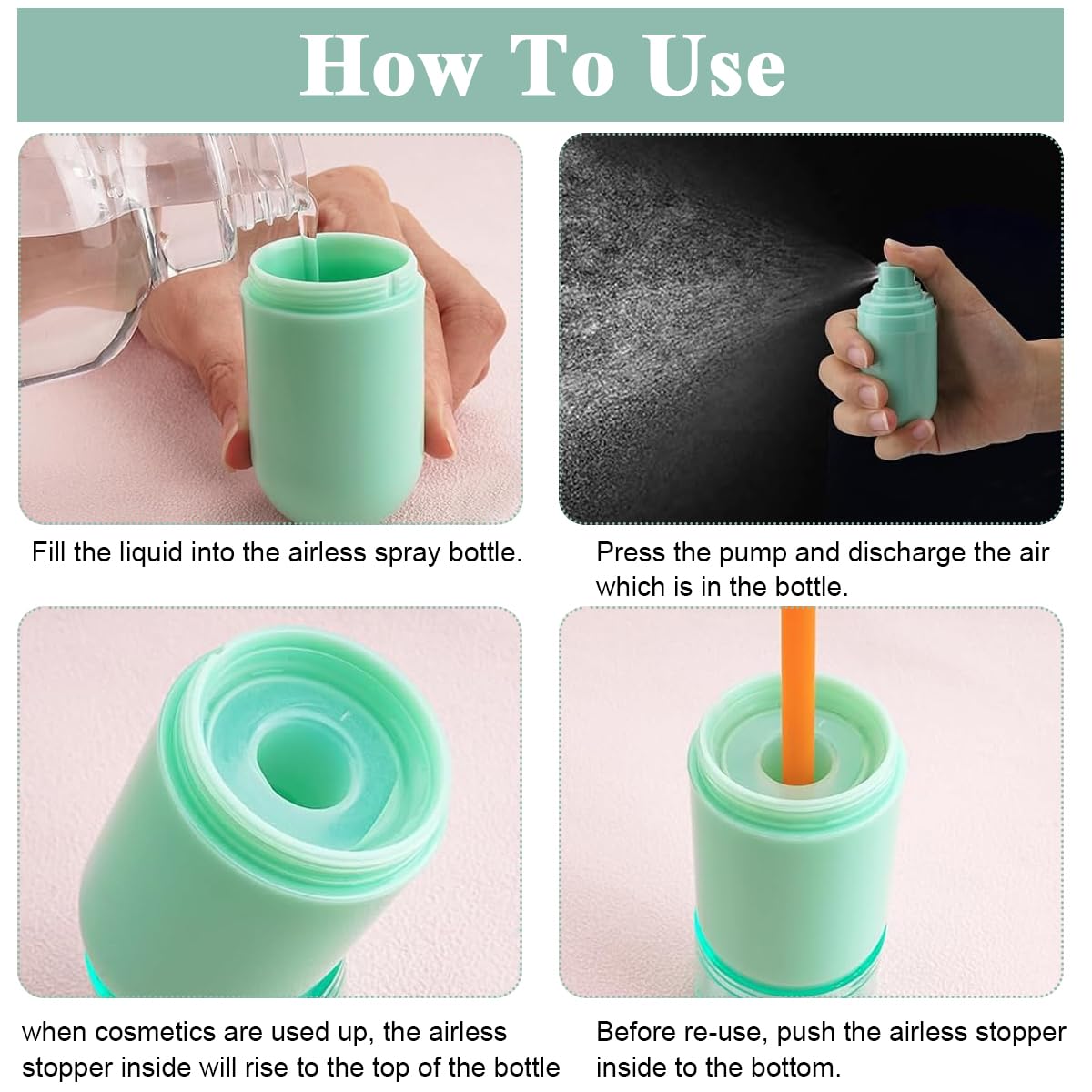 How To Use

Fill the liquid into the airless spray bottle.

Press the pump and discharge the air which is in the bottle.

when cosmetics are used up, the airless stopper inside will rise to the top of the bottle

Before re-use, push the airless stopper inside to the bottom.