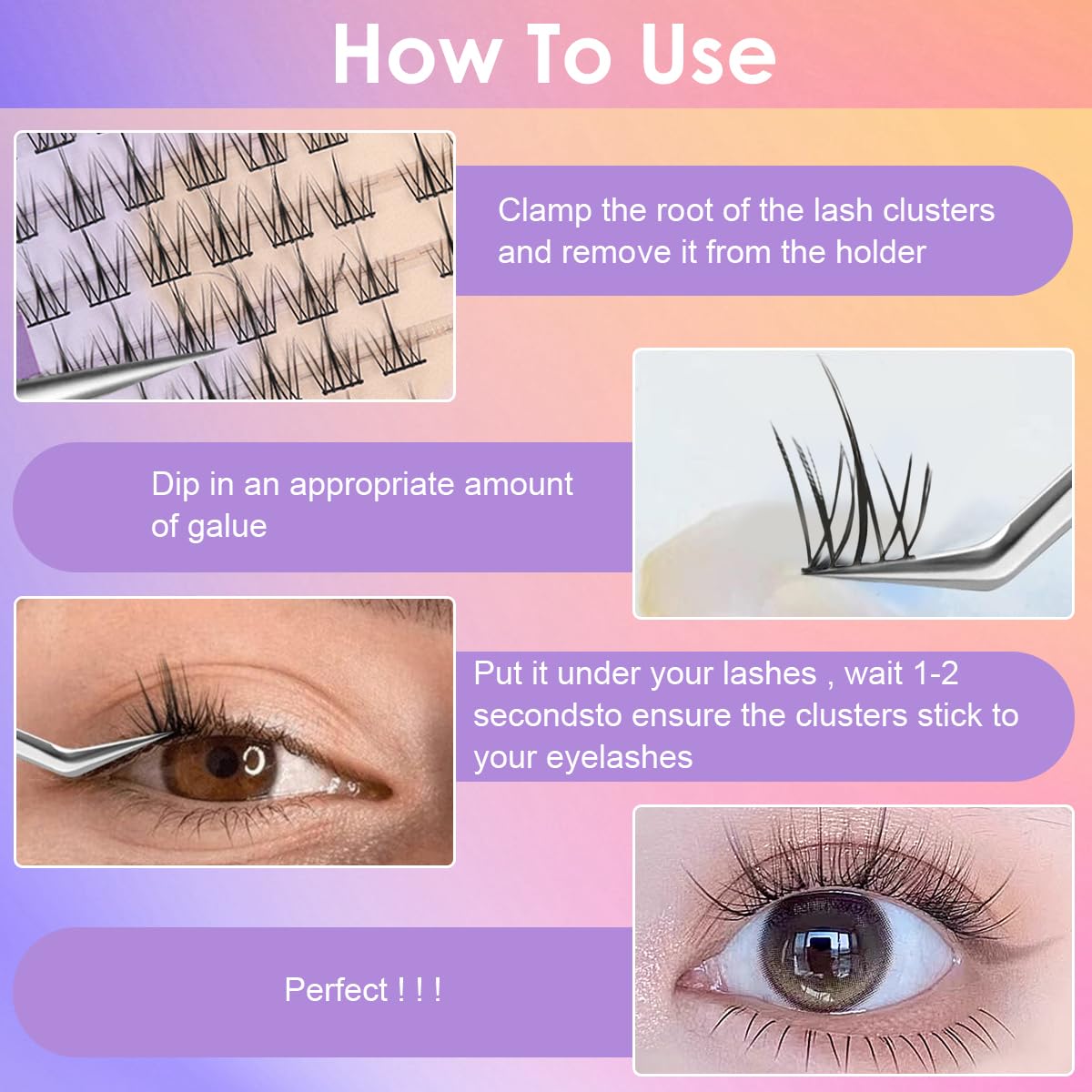 How To Use

Clamp the root of the lash clusters and remove it from the holder

Dip in an appropriate amount of galue

Put it under your lashes , wait 1-2 secondsto ensure the clusters stick to your eyelashes

Perfect ! ! !