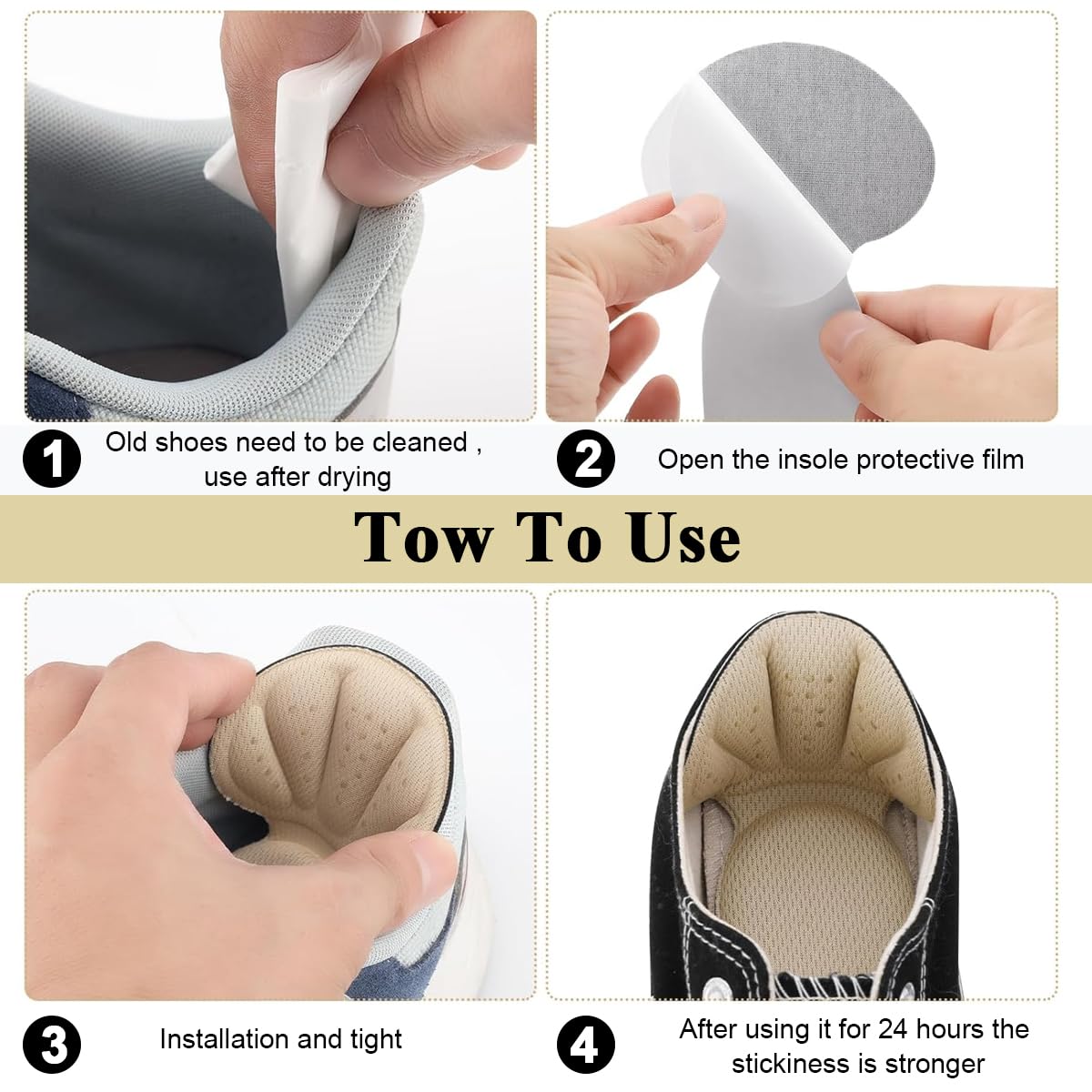 1 Old shoes need to be cleaned , use after drying

2 Open the insole protective film

Tow To Use

3 Installation and tight

4 After using it for 24 hours the stickiness is stronger