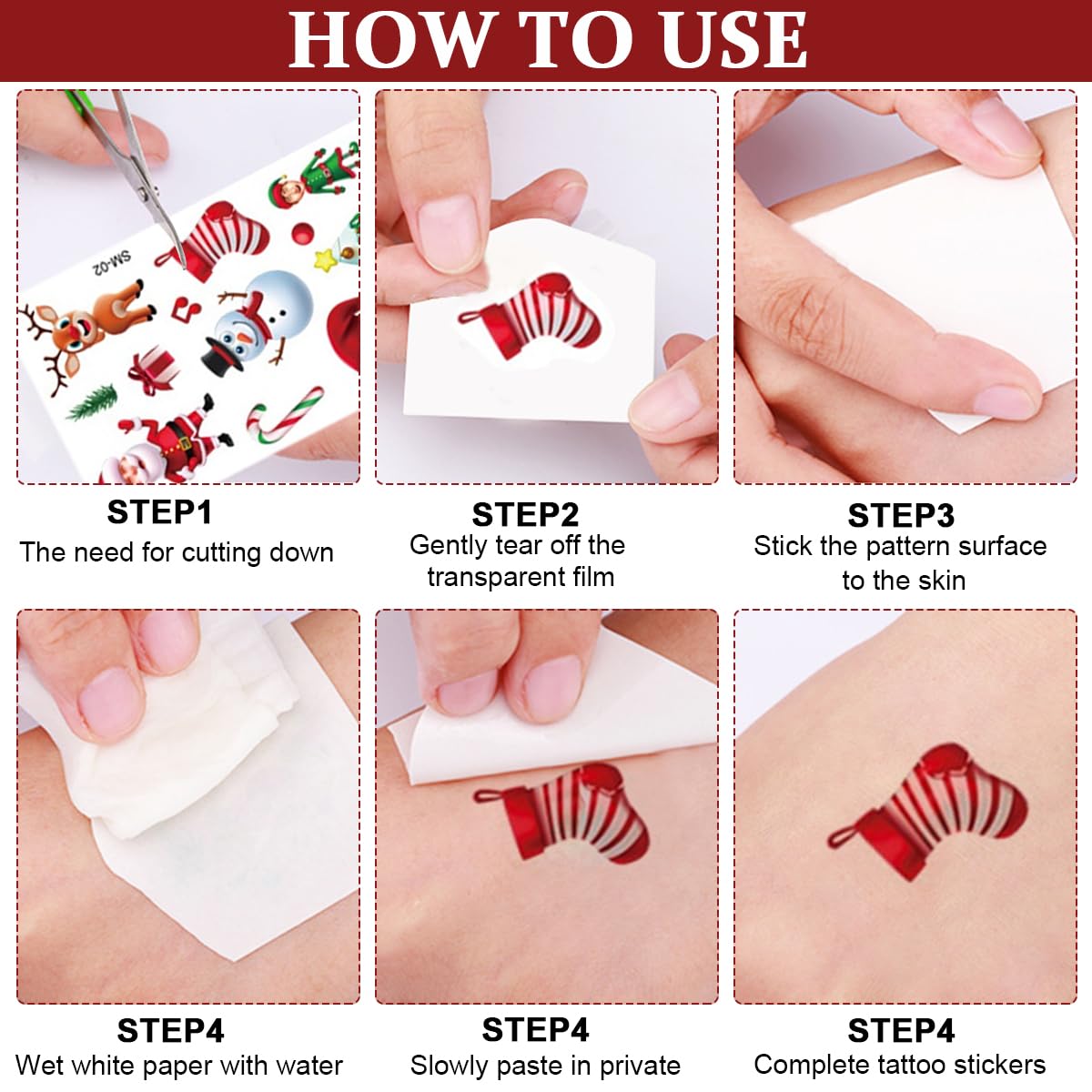 HOW TO USE

SM-02

STEP1
The need for cutting down

STEP2
Gently tear off the transparent film

STEP3
Stick the pattern surface to the skin

STEP4
Wet white paper with water

STEP4
Slowly paste in private

STEP4
Complete tattoo stickers