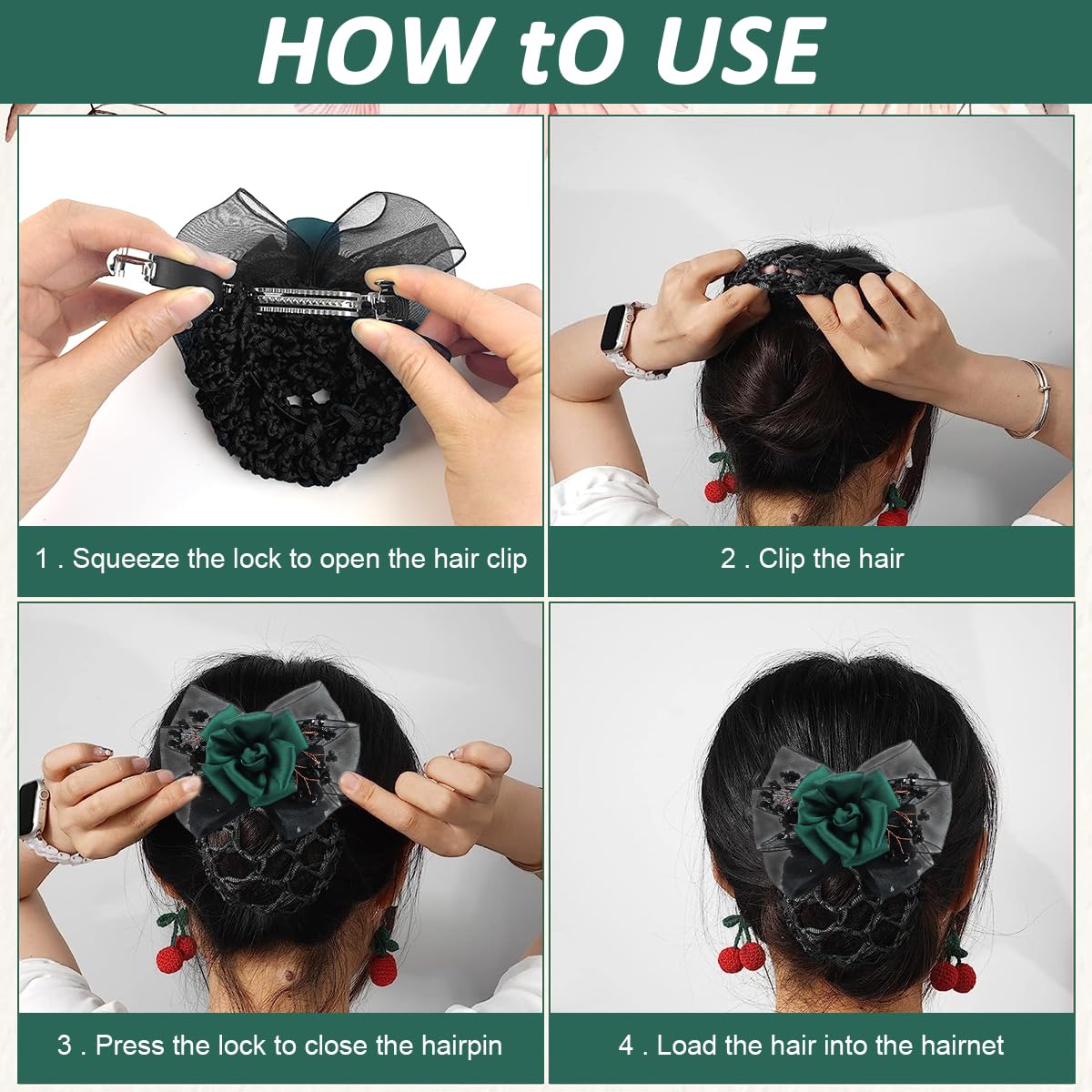 HOW tO USE

1 . Squeeze the lock to open the hair clip

2 . Clip the hair

3 . Press the lock to close the hairpin

4 . Load the hair into the hairnet