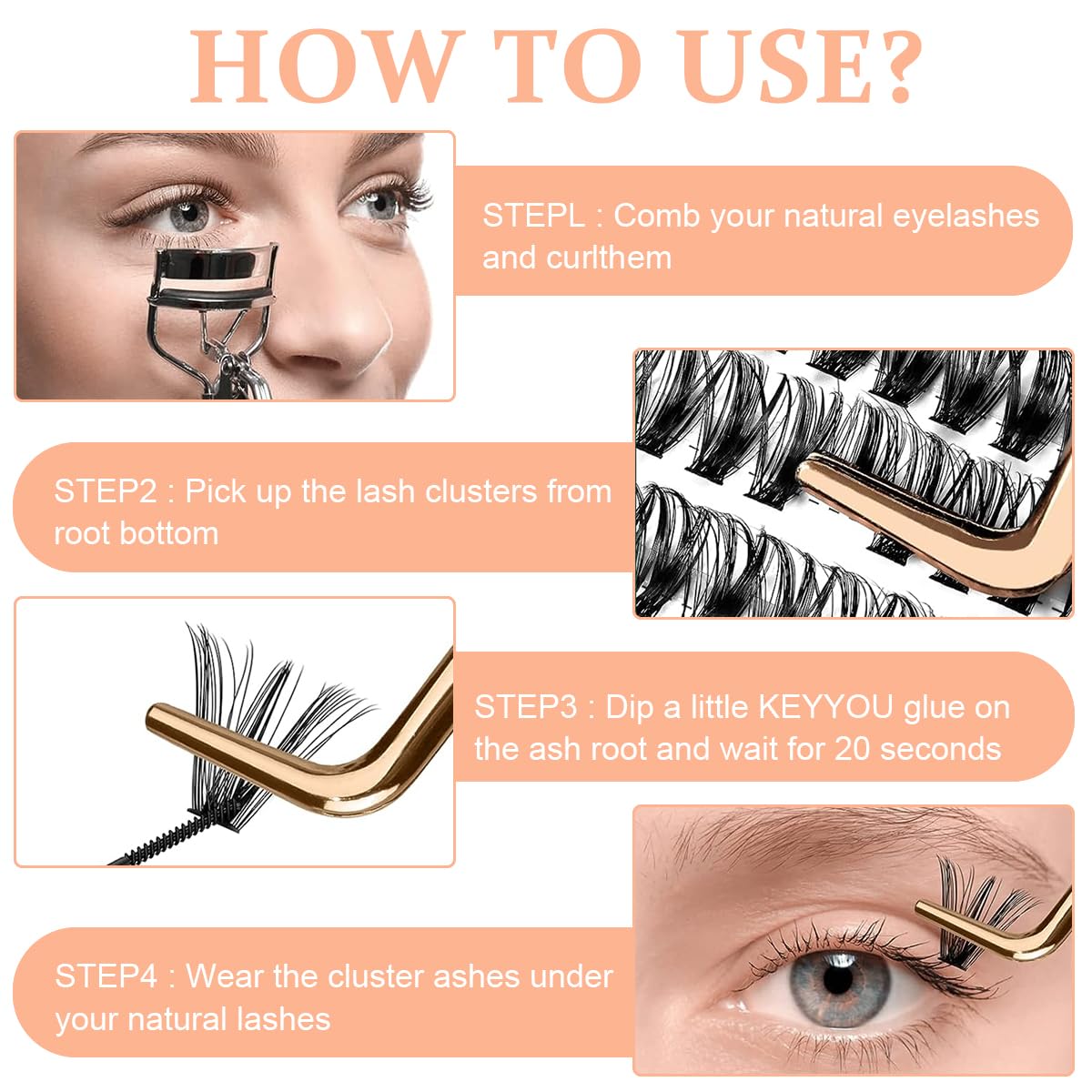 HOW TO USE?

STEPL : Comb your natural eyelashes and curlthem

STEP2 : Pick up the lash clusters from root bottom

STEP3 : Dip a little KEYYOU glue on the ash root and wait for 20 seconds

STEP4 : Wear the cluster ashes under your natural lashes