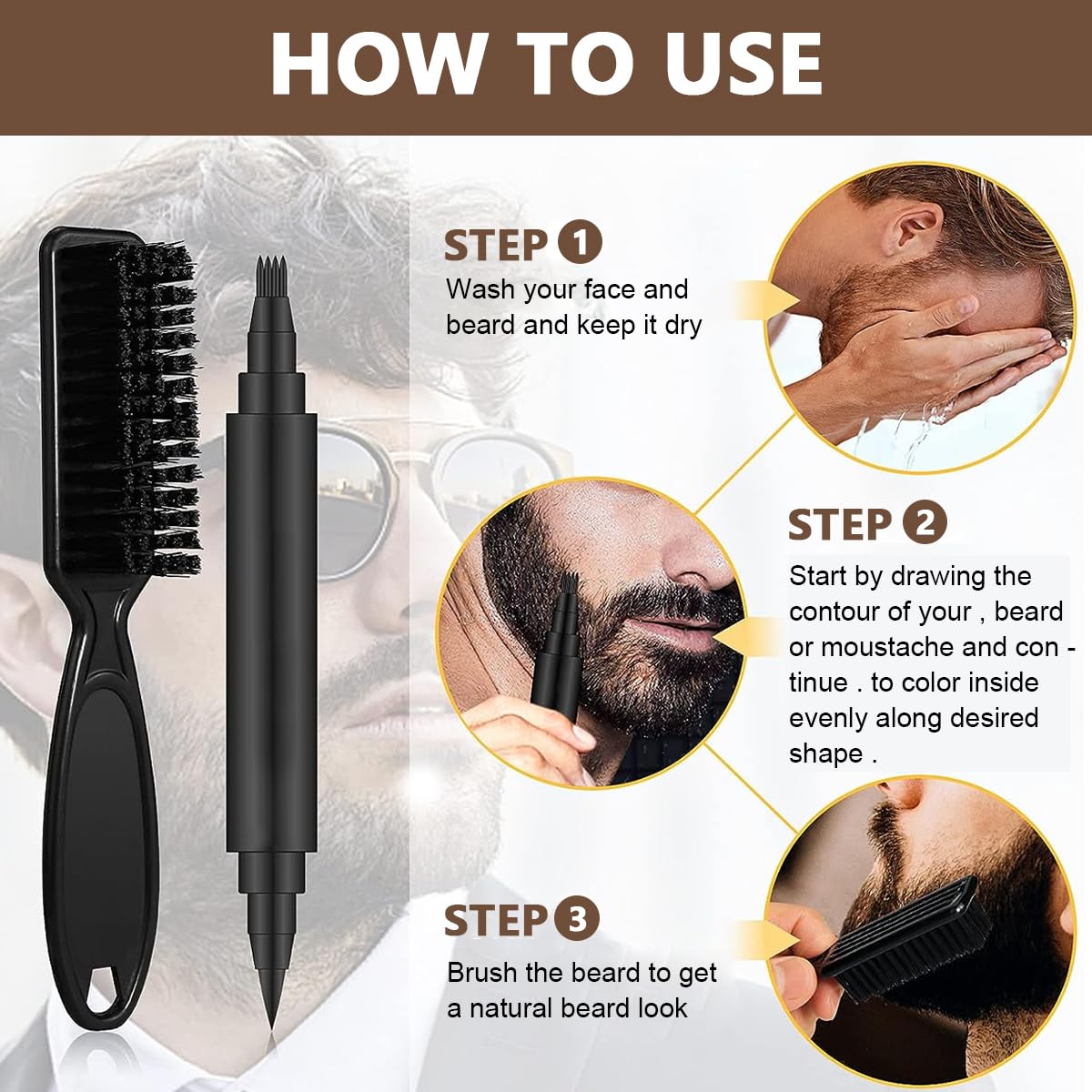 HOW TO USE

STEP 1
Wash your face and beard and keep it dry

STEP 2
Start by drawing the contour of your , beard or moustache and con - tinue . to color inside evenly along desired shape .

STEP 3
Brush the beard to get a natural beard look