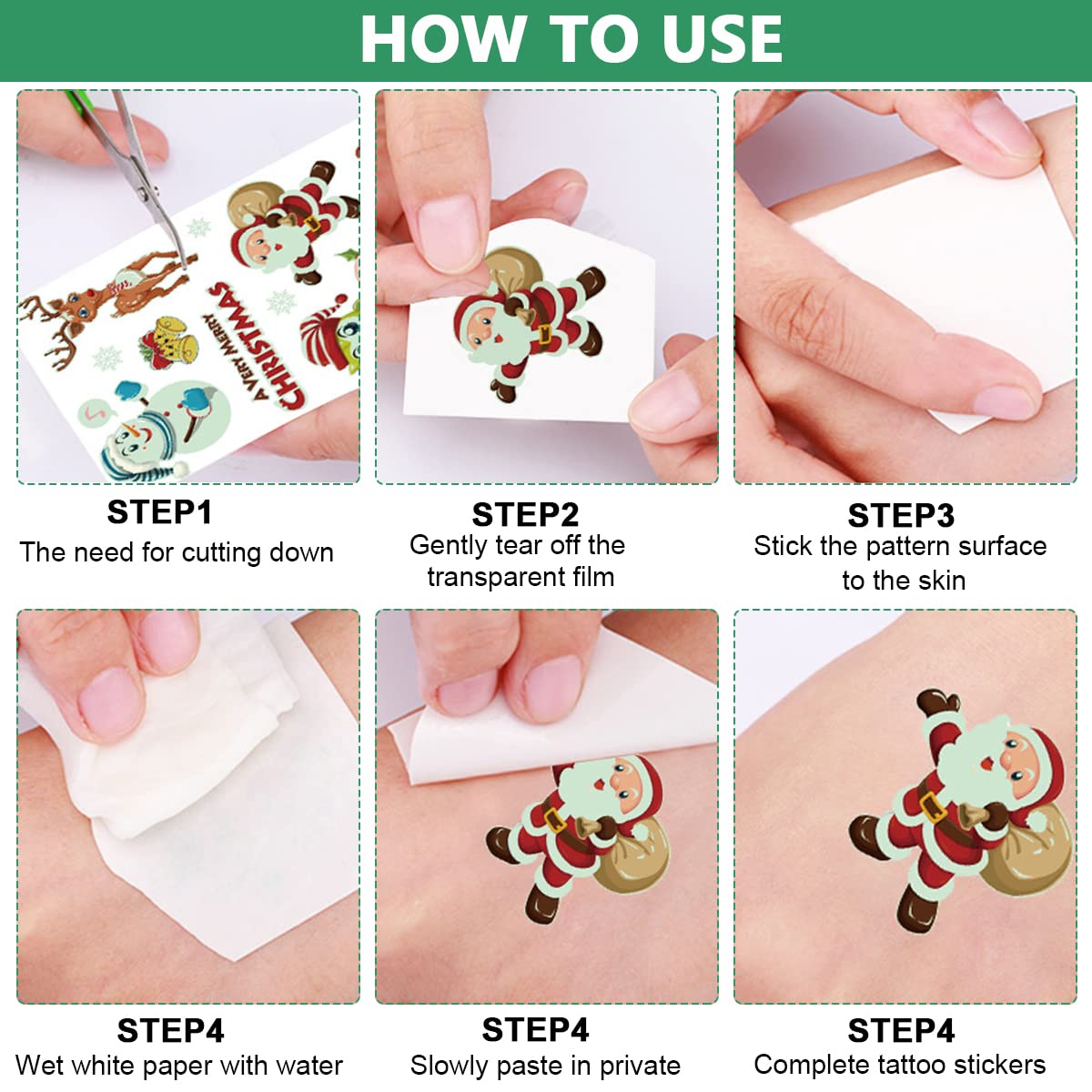 HOW TO USE

A VERY MERRY CHRISTMAS

STEP1
The need for cutting down

STEP2
Gently tear off the transparent film

STEP3
Stick the pattern surface to the skin

STEP4
Wet white paper with water

STEP4
Slowly paste in private

STEP4
Complete tattoo stickers