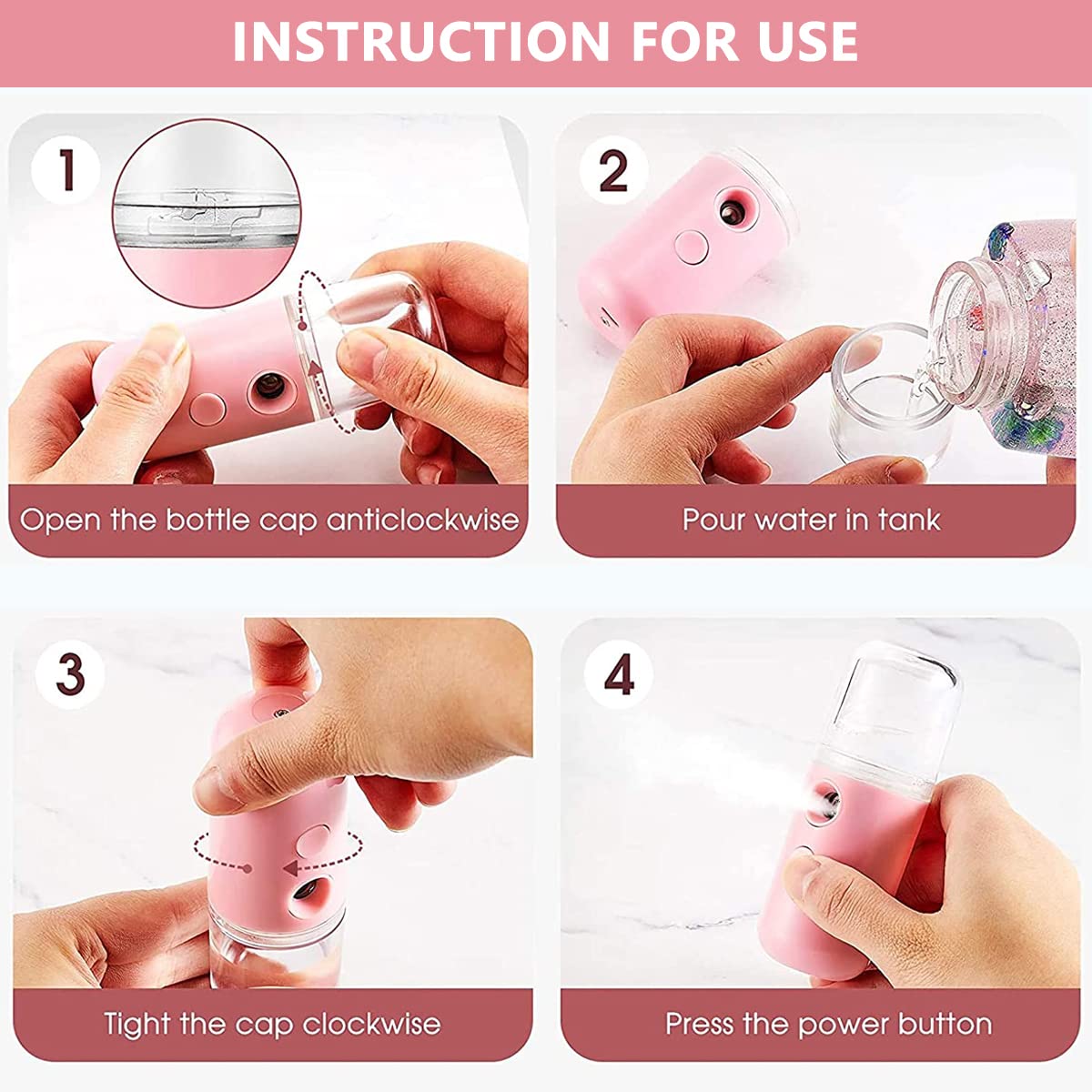 INSTRUCTION FOR USE

1

Open the bottle cap anticlockwise

2

Pour water in tank

3

Tight the cap clockwise

4

Press the power button