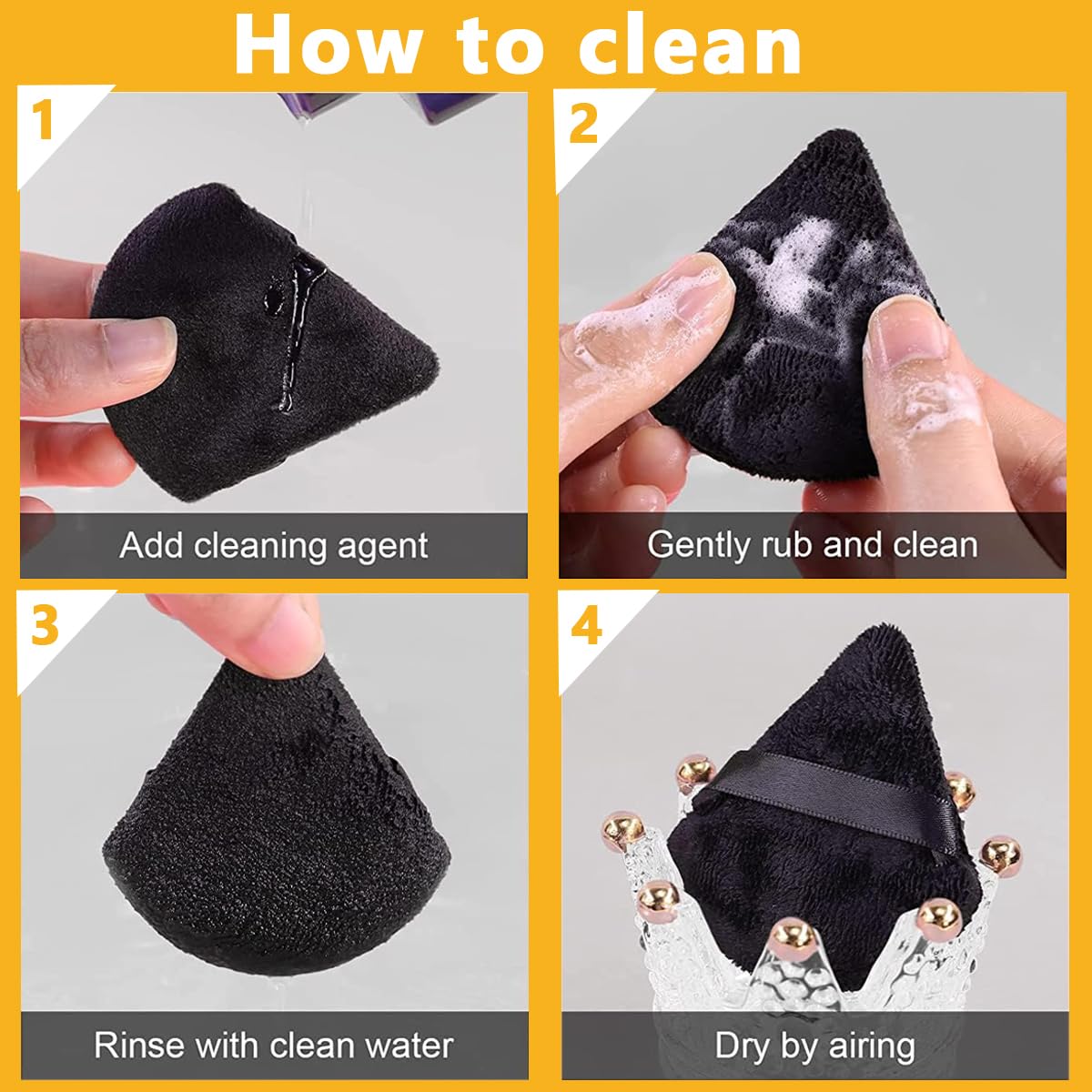 How to clean

1

Add cleaning agent

2

Gently rub and clean

3

Rinse with clean water

4

Dry by airing