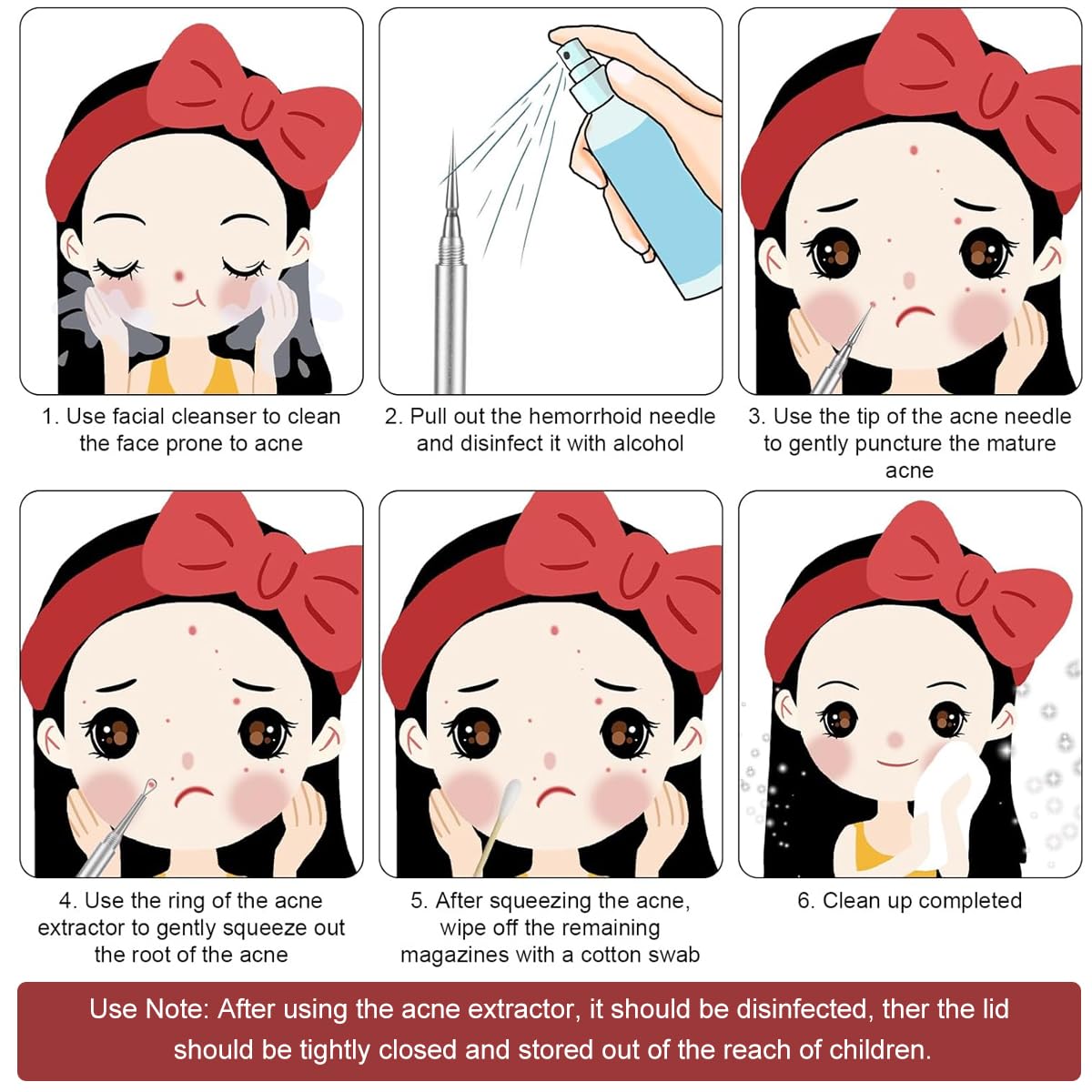 1. Use facial cleanser to clean the face prone to acne

2. Pull out the hemorrhoid needle and disinfect it with alcohol

3. Use the tip of the acne needle to gently puncture the mature acne

4. Use the ring of the acne extractor to gently squeeze out the root of the acne

5. After squeezing the acne, wipe off the remaining magazines with a cotton swab

6. Clean up completed

Use Note: After using the acne extractor, it should be disinfected, ther the lid should be tightly closed and stored out of the reach of children.