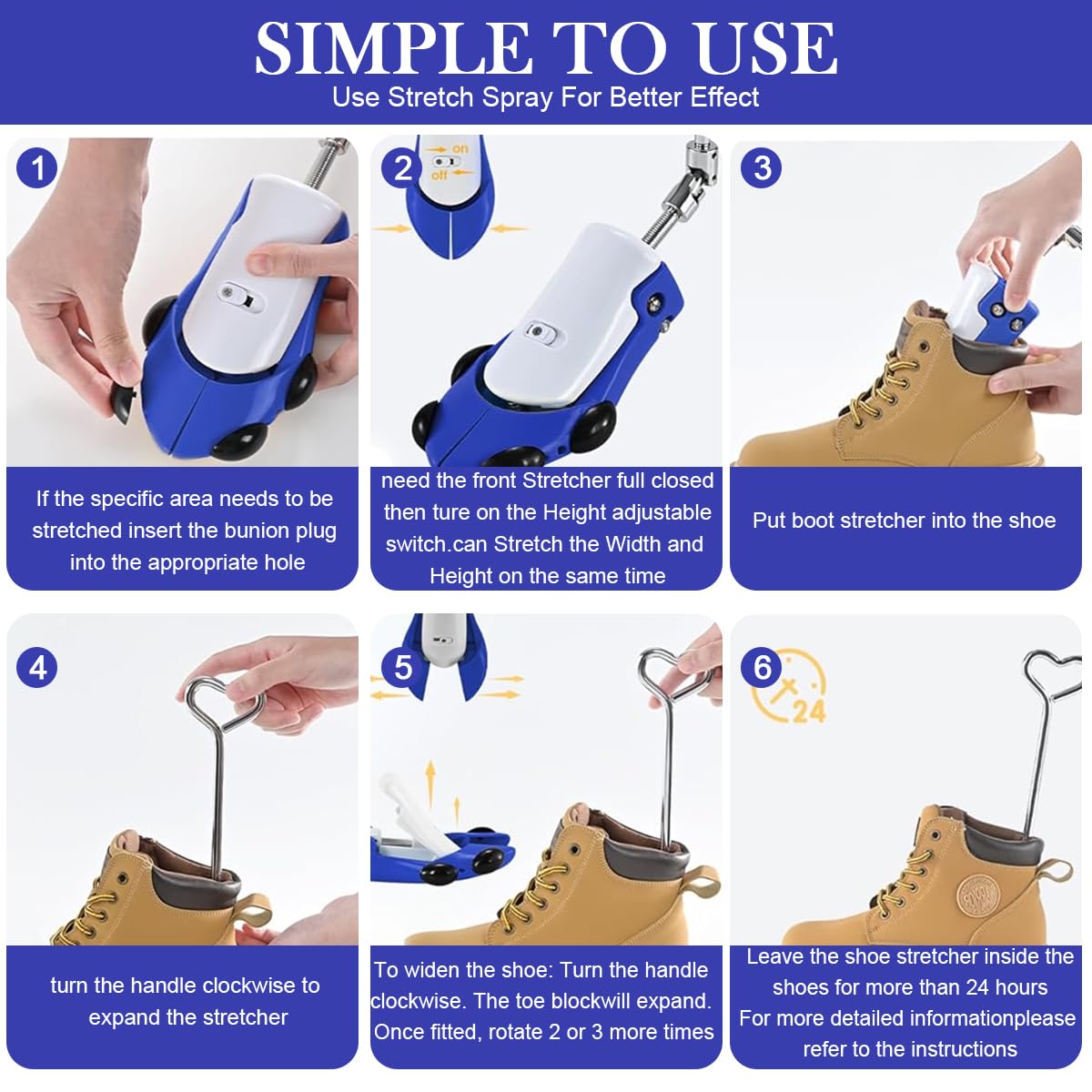 SIMPLE TO USE
Use Stretch Spray For Better Effect

1

If the specific area needs to be stretched insert the bunion plug into the appropriate hole

2

on
off

need the front Stretcher full closed then ture on the Height adjustable switch.can Stretch the Width and Height on the same time

3

Put boot stretcher into the shoe

4

turn the handle clockwise to expand the stretcher

5

To widen the shoe: Turn the handle clockwise. The toe blockwill expand. Once fitted, rotate 2 or 3 more times

6

24

Leave the shoe stretcher inside the shoes for more than 24 hours
For more detailed informationplease refer to the instructions