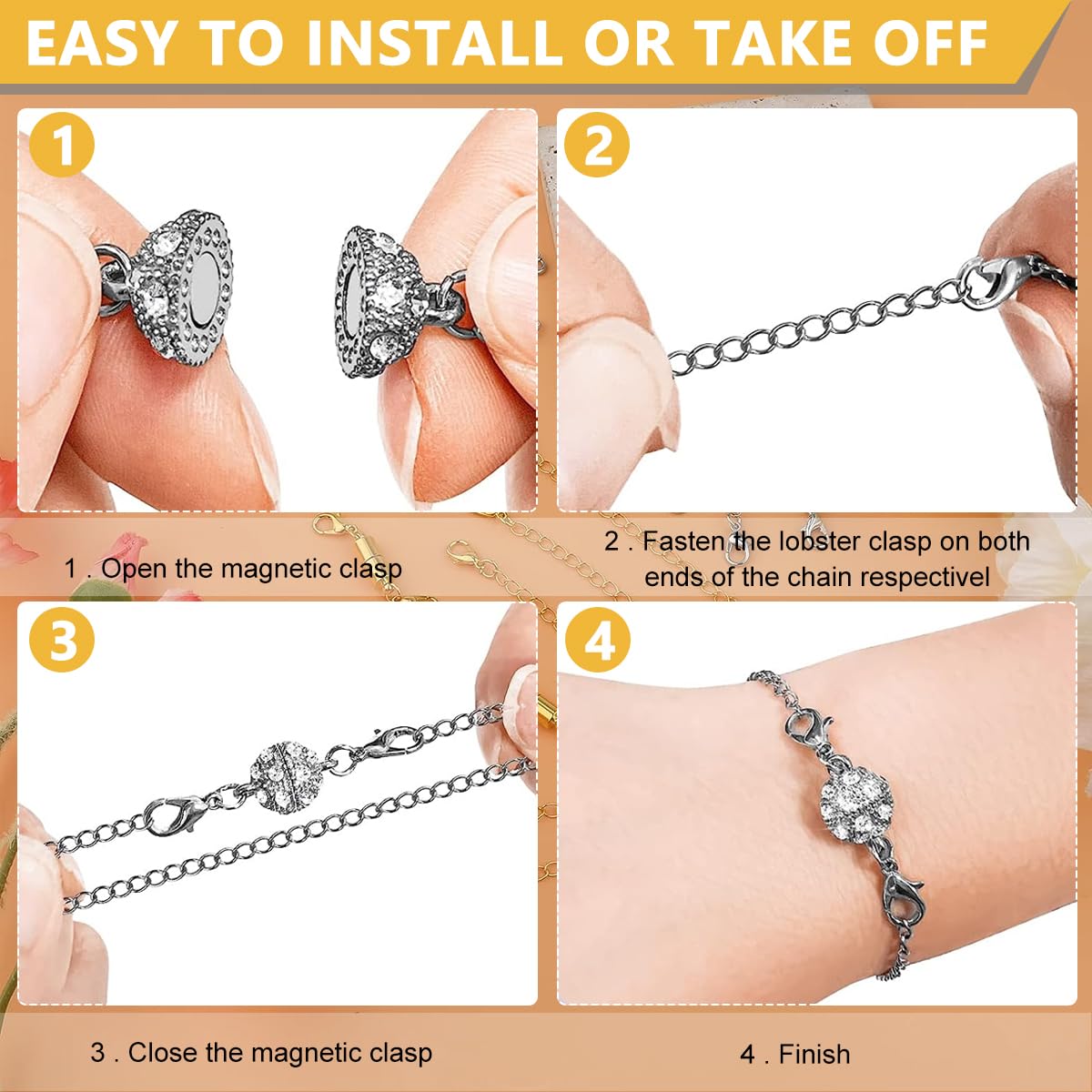 EASY TO INSTALL OR TAKE OFF

1

2

1 . Open the magnetic clasp

2 . Fasten the lobster clasp on both ends of the chain respectivel

3

4

3 . Close the magnetic clasp

4 . Finish