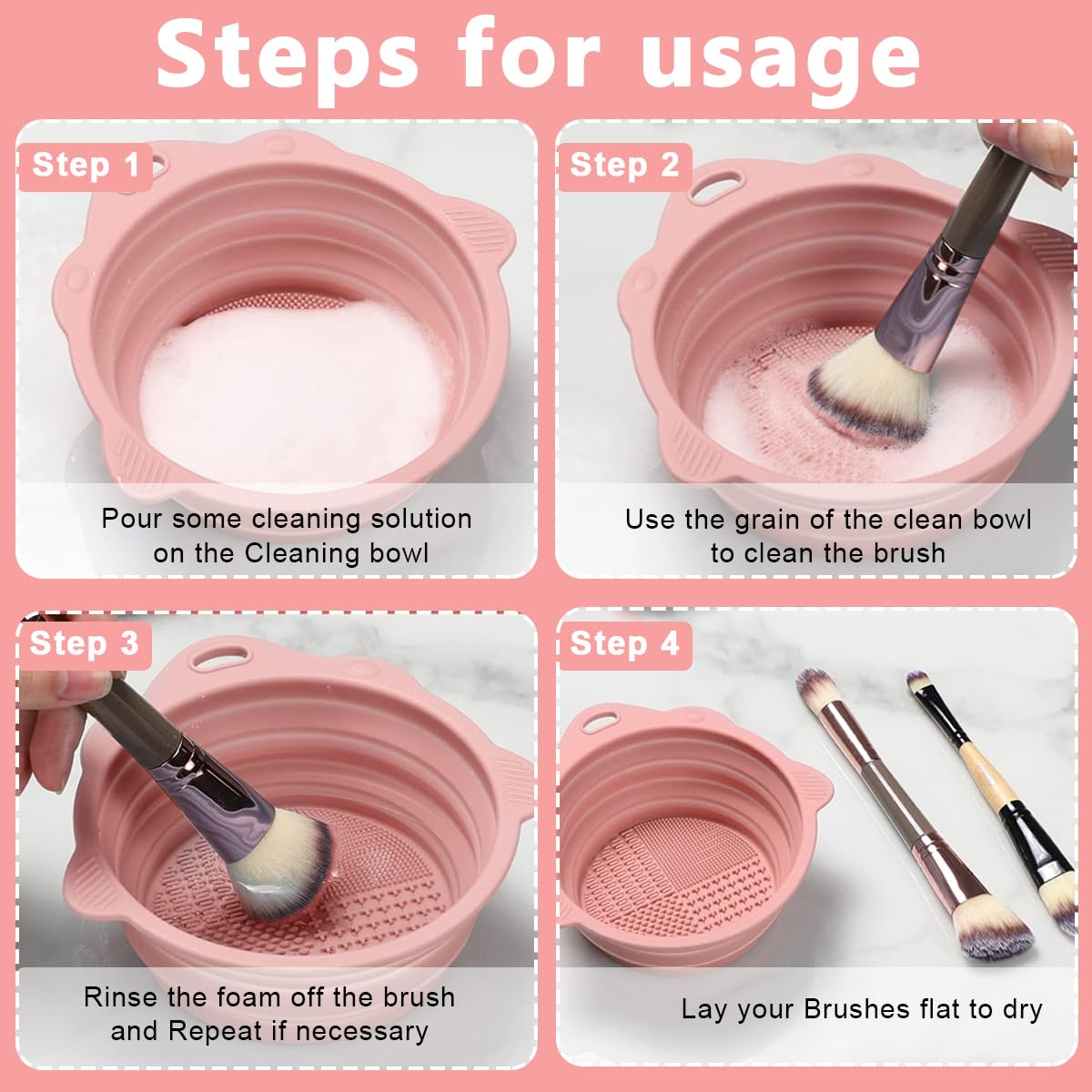 Steps for usage

Step 1

Pour some cleaning solution on the Cleaning bowl

Step 2

Use the grain of the clean bowl to clean the brush

Step 3

Rinse the foam off the brush and Repeat if necessary

Step 4

Lay your Brushes flat to dry