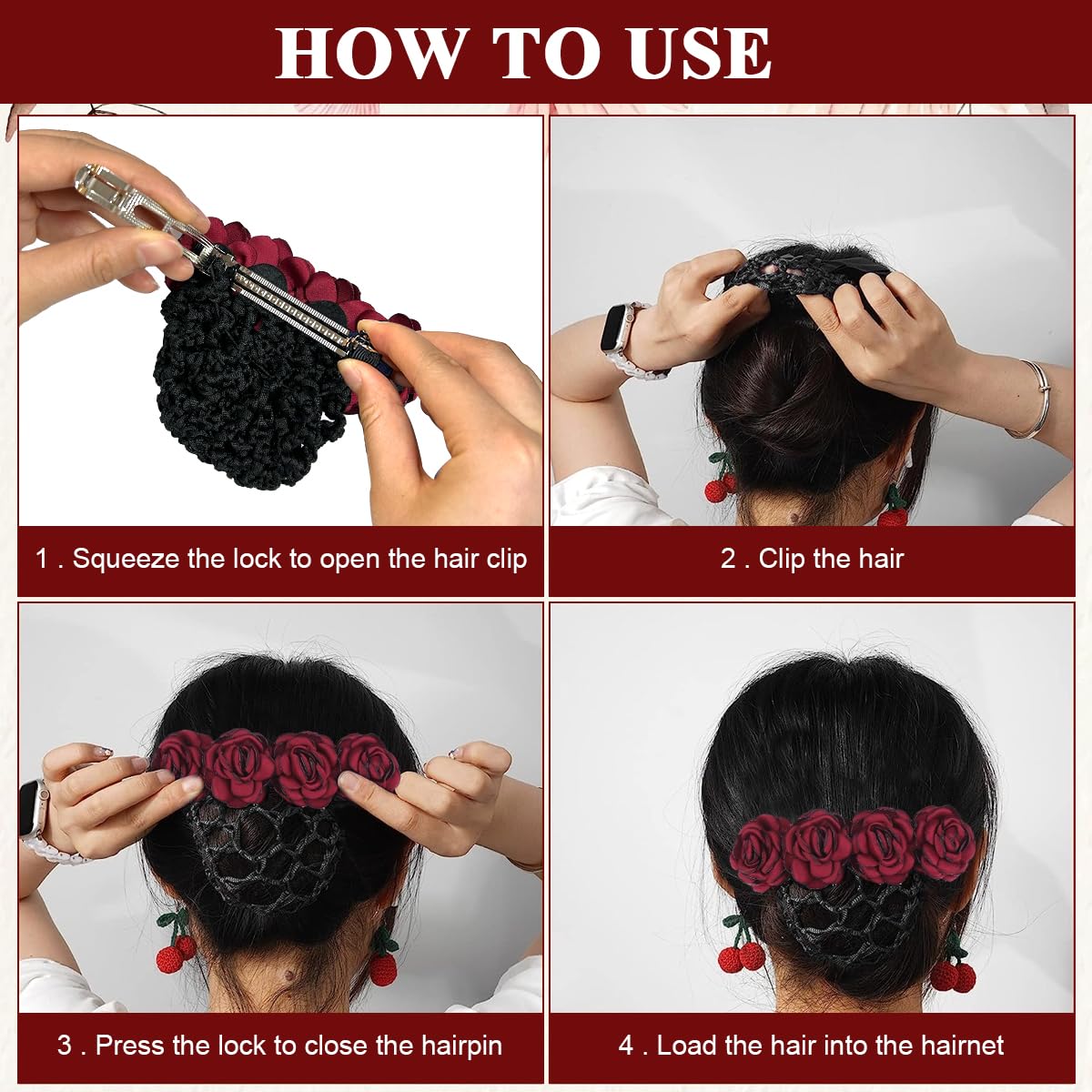 HOW TO USE

1 . Squeeze the lock to open the hair clip

2 . Clip the hair

3 . Press the lock to close the hairpin

4 . Load the hair into the hairnet