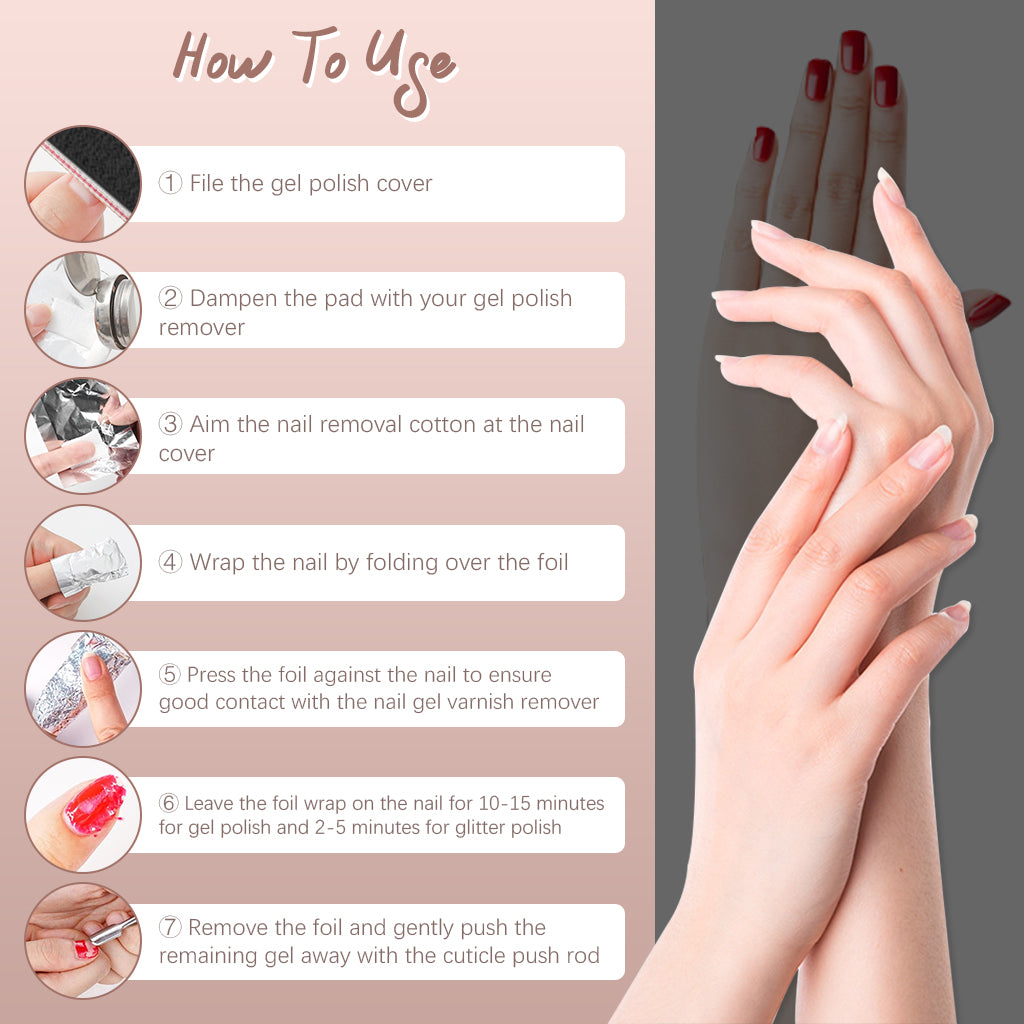 How To Use

① File the gel polish cover

② Dampen the pad with your gel polish remover

③ Aim the nail removal cotton at the nail cover

④ Wrap the nail by folding over the foil

⑤ Press the foil against the nail to ensure good contact with the nail gel varnish remover

⑥ Leave the foil wrap on the nail for 10-15 minutes for gel polish and 2-5 minutes for glitter polish

⑦ Remove the foil and gently push the remaining gel away with the cuticle push rod