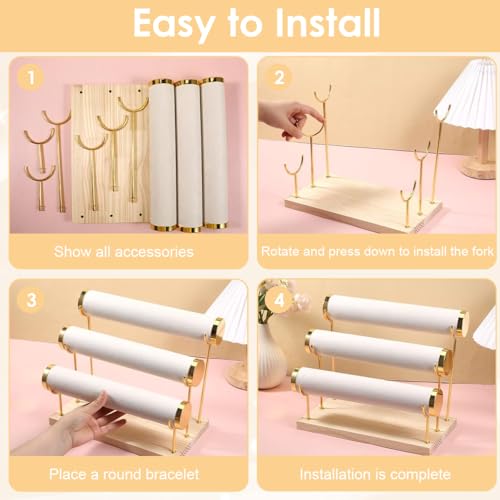 Easy to Install

1

Show all accessories

2

Rotate and press down to install the fork

3

Place a round bracelet

4

Installation is complete