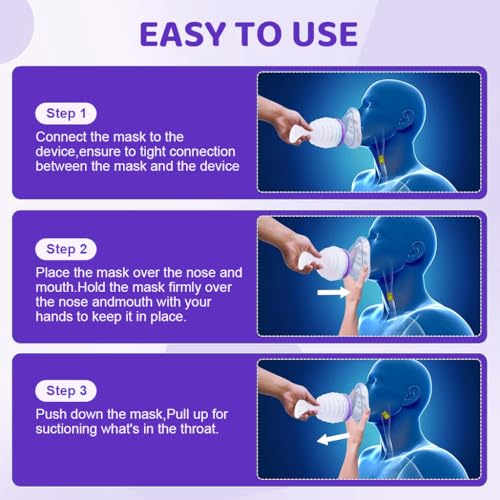 EASY TO USE

Step 1

Connect the mask to the device,ensure to tight connection between the mask and the device

Step 2

Place the mask over the nose and mouth.Hold the mask firmly over the nose andmouth with your hands to keep it in place.

Step 3

Push down the mask,Pull up for suctioning what's in the throat.