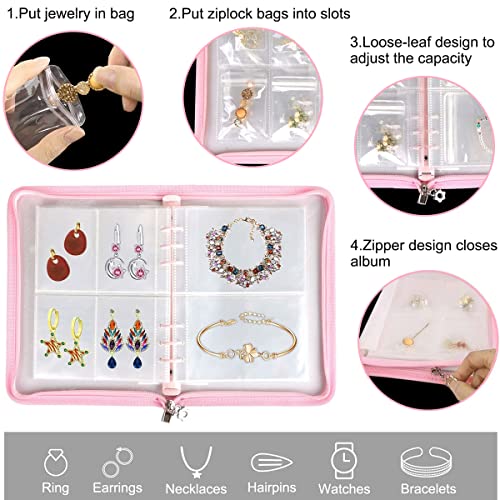 1.Put jewelry in bag

2.Put ziplock bags into slots

3.Loose-leaf design to adjust the capacity

4.Zipper design closes album

Ring

Earrings

Necklaces

Hairpins

Watches

Bracelets