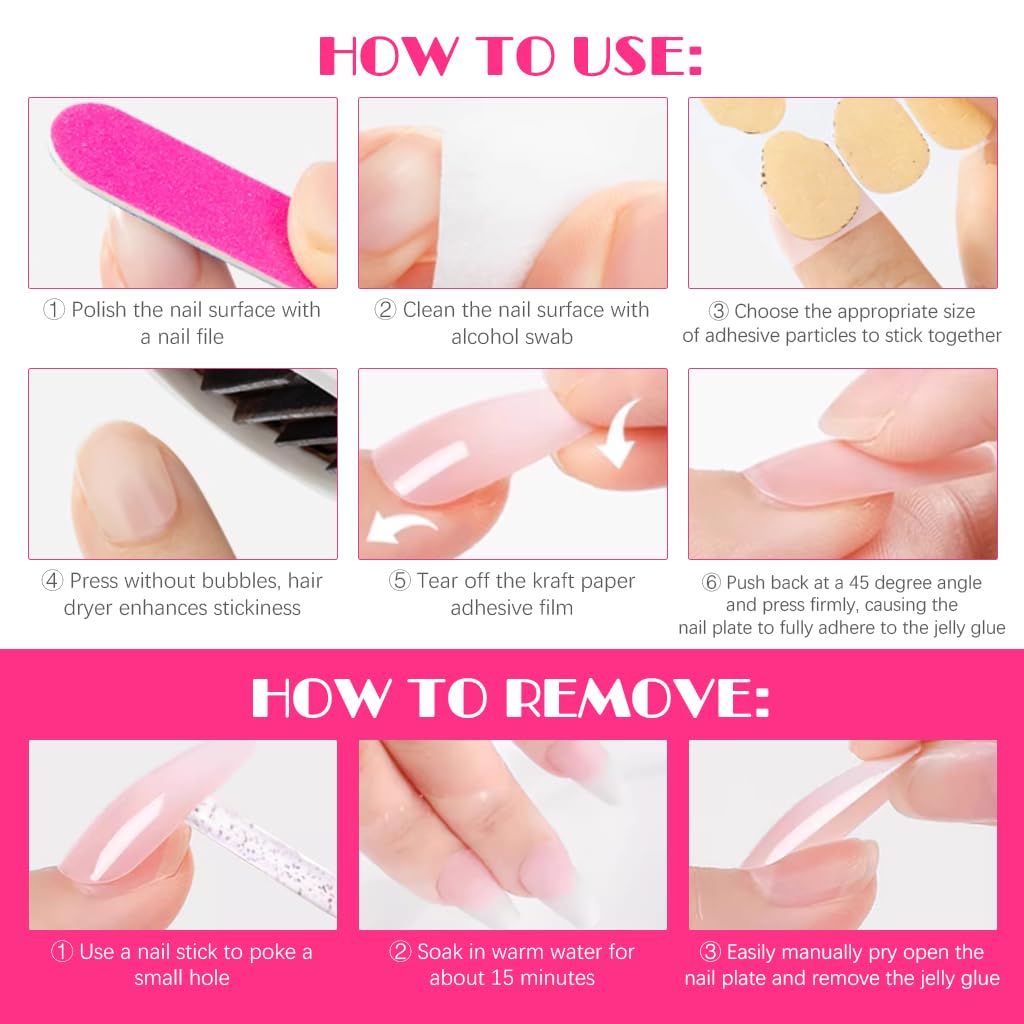 HOW TO USE:

① Polish the nail surface with a nail file

② Clean the nail surface with alcohol swab

③ Choose the appropriate size of adhesive particles to stick together

④ Press without bubbles, hair dryer enhances stickiness

⑤ Tear off the kraft paper adhesive film

⑥ Push back at a 45 degree angle and press firmly, causing the nail plate to fully adhere to the jelly glue

HOW TO REMOVE:

① Use a nail stick to poke a small hole

② Soak in warm water for about 15 minutes

③ Easily manually pry open the nail plate and remove the jelly glue