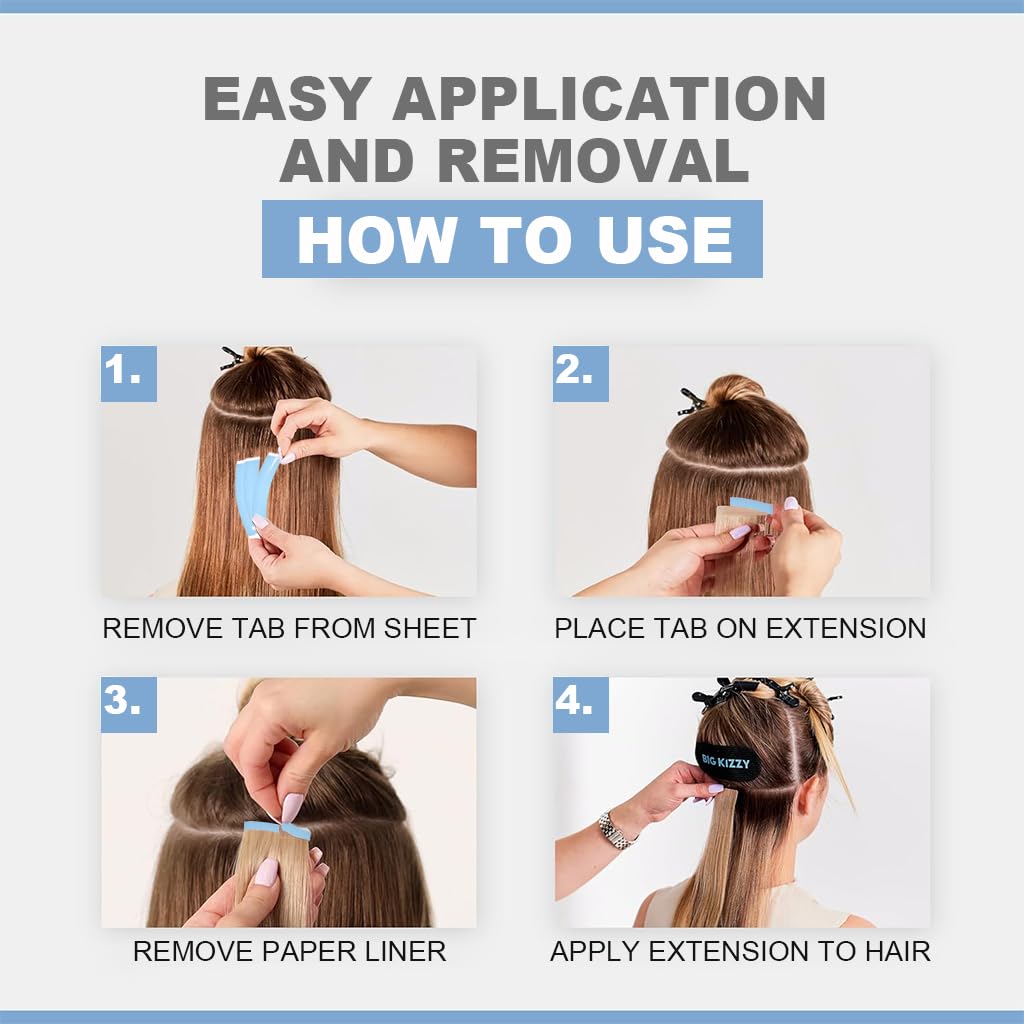 EASY APPLICATION AND REMOVAL

HOW TO USE

1.

REMOVE TAB FROM SHEET

2.

PLACE TAB ON EXTENSION

3.

REMOVE PAPER LINER

4.

BIG KIZZY

APPLY EXTENSION TO HAIR