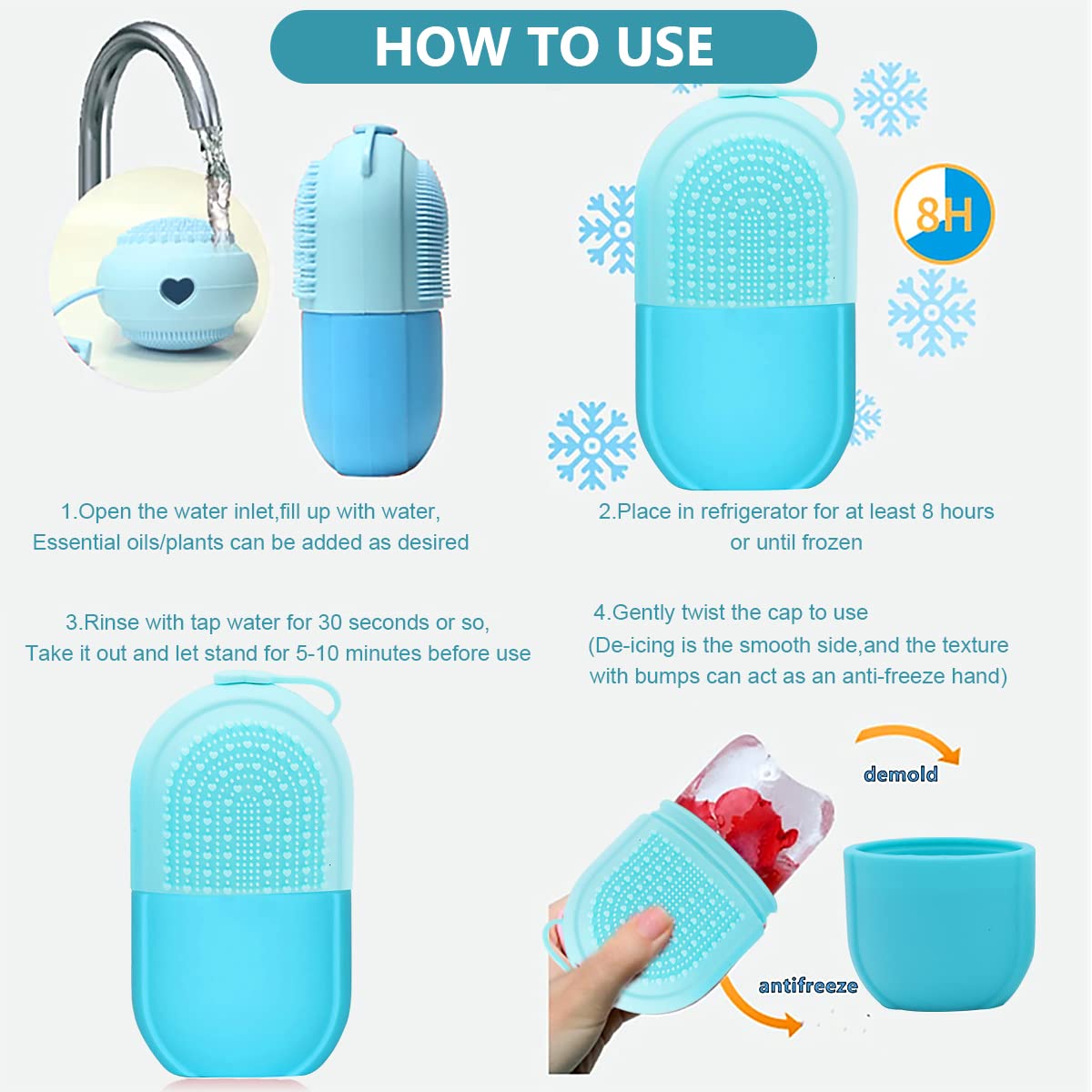 HOW TO USE

8H

1.Open the water inlet,fill up with water, Essential oils/plants can be added as desired

2.Place in refrigerator for at least 8 hours or until frozen

3.Rinse with tap water for 30 seconds or so, Take it out and let stand for 5-10 minutes before use

4.Gently twist the cap to use (De-icing is the smooth side,and the texture with bumps can act as an anti-freeze hand)

demold

antifreeze