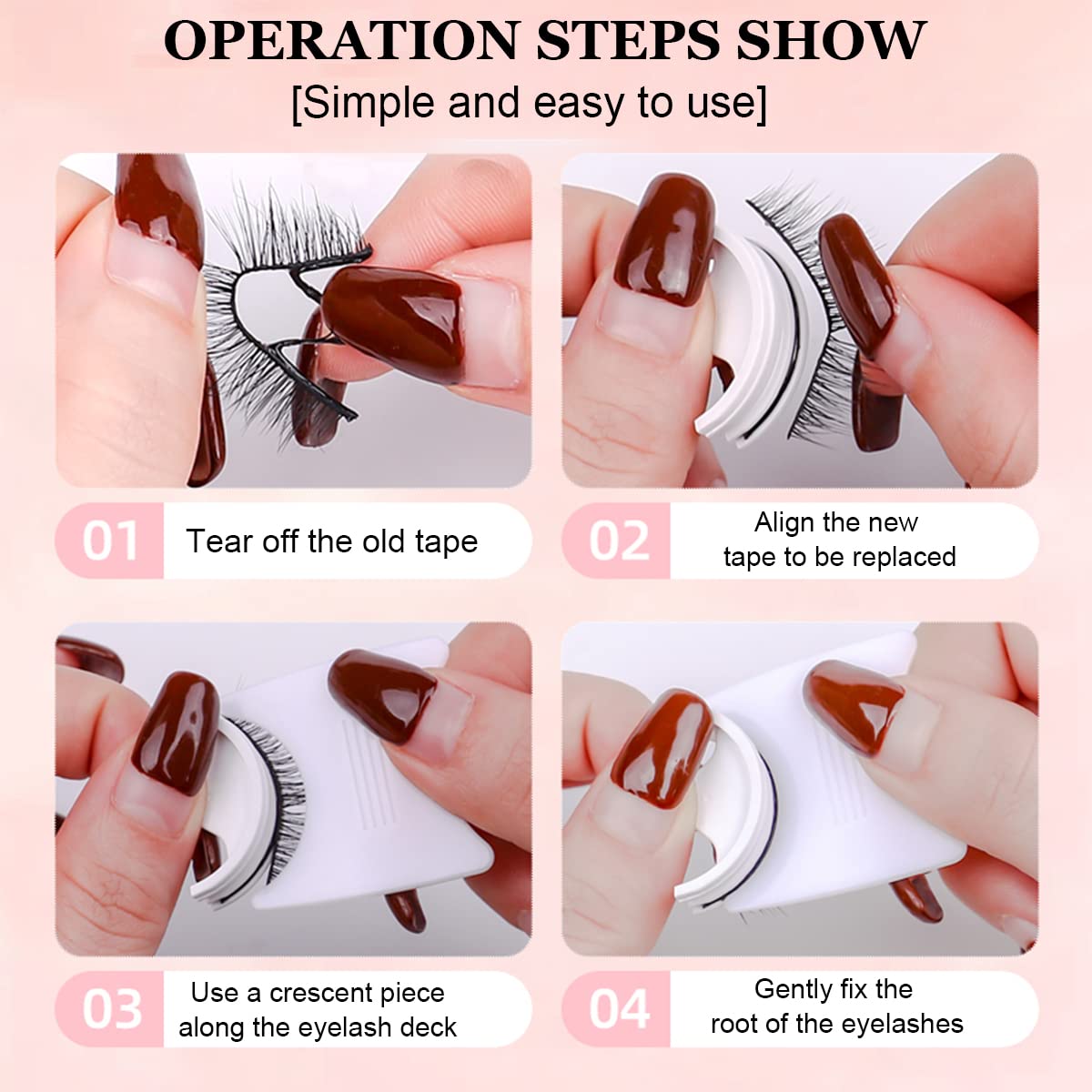 OPERATION STEPS SHOW
[Simple and easy to use]

01 Tear off the old tape

02 Align the new tape to be replaced

03 Use a crescent piece along the eyelash deck

04 Gently fix the root of the eyelashes