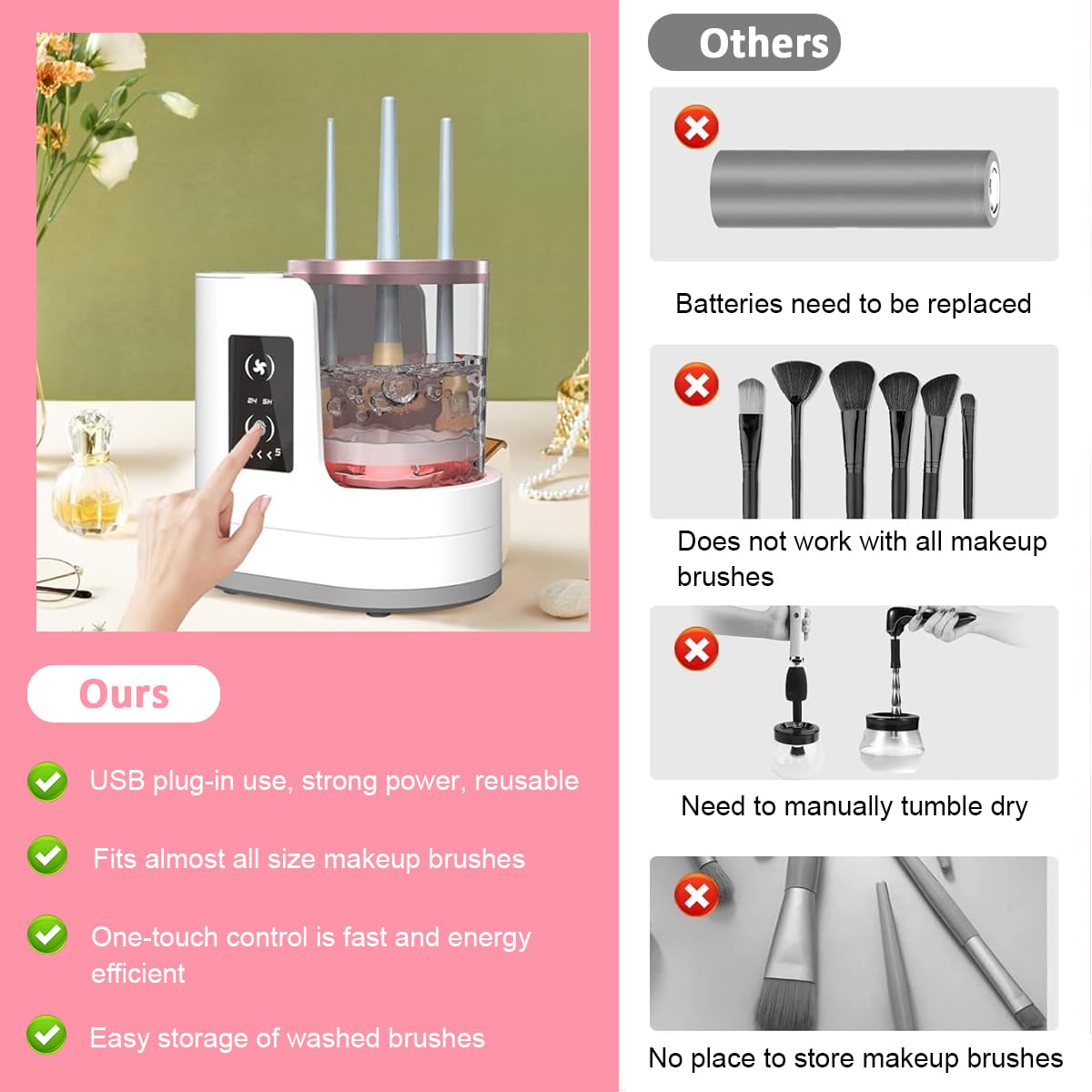 Ours

USB plug-in use, strong power, reusable

Fits almost all size makeup brushes

One-touch control is fast and energy efficient

Easy storage of washed brushes

Others

Batteries need to be replaced

Does not work with all makeup brushes

Need to manually tumble dry

No place to store makeup brushes