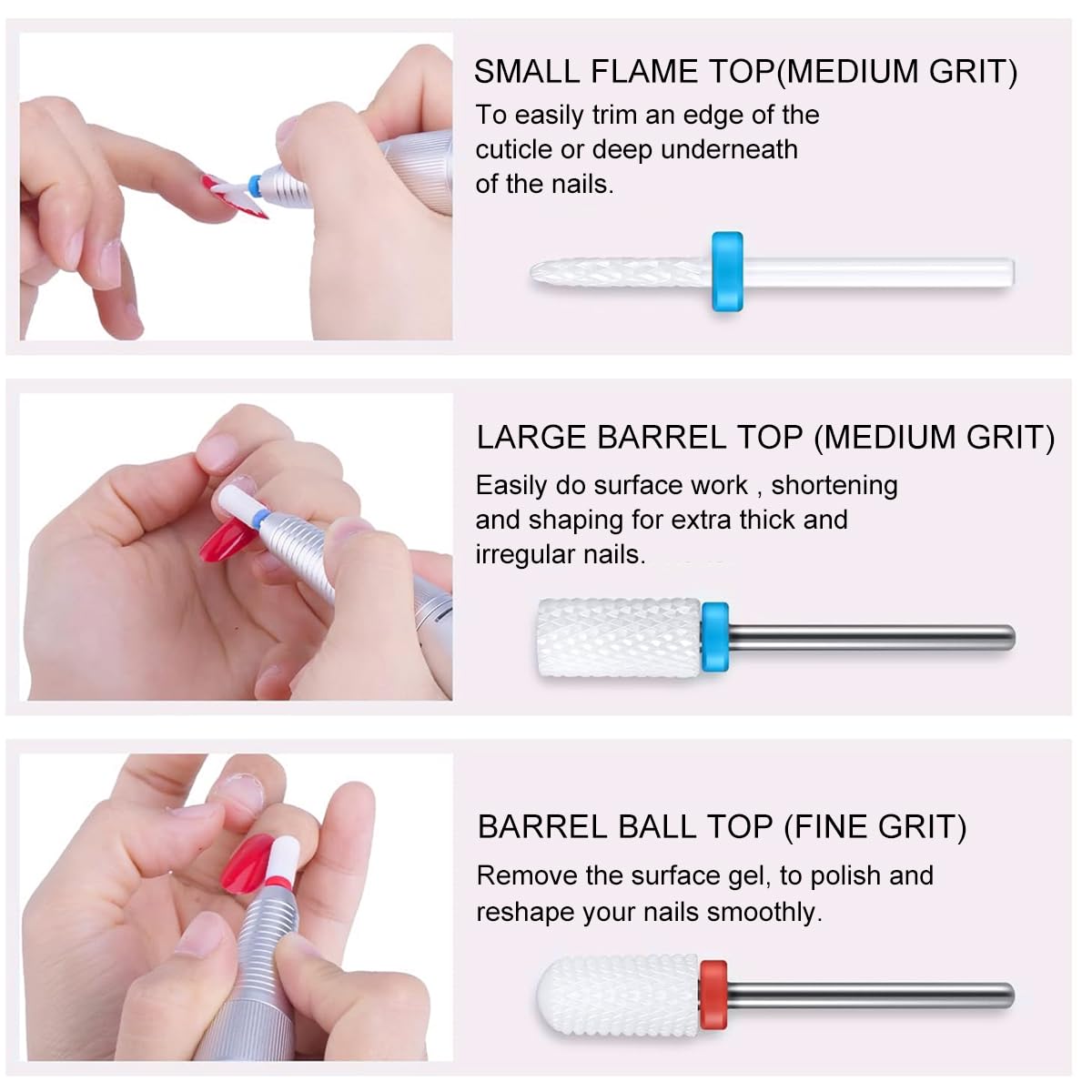 SMALL FLAME TOP(MEDIUM GRIT)
To easily trim an edge of the cuticle or deep underneath of the nails.

LARGE BARREL TOP (MEDIUM GRIT)
Easily do surface work , shortening and shaping for extra thick and irregular nails.

BARREL BALL TOP (FINE GRIT)
Remove the surface gel, to polish and reshape your nails smoothly.