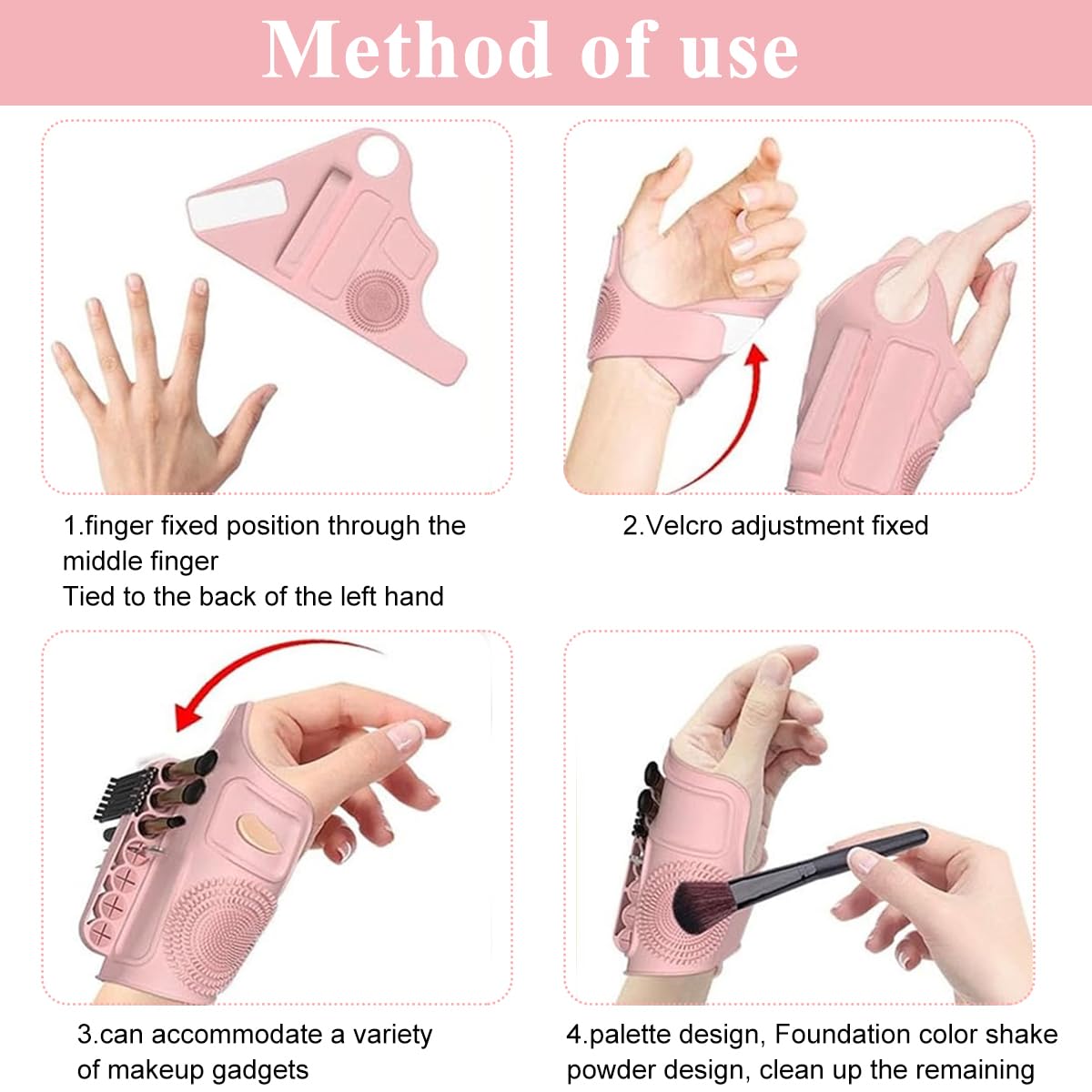 Method of use

1.finger fixed position through the middle finger
Tied to the back of the left hand

2.Velcro adjustment fixed

3.can accommodate a variety of makeup gadgets

4.palette design, Foundation color shake powder design, clean up the remaining