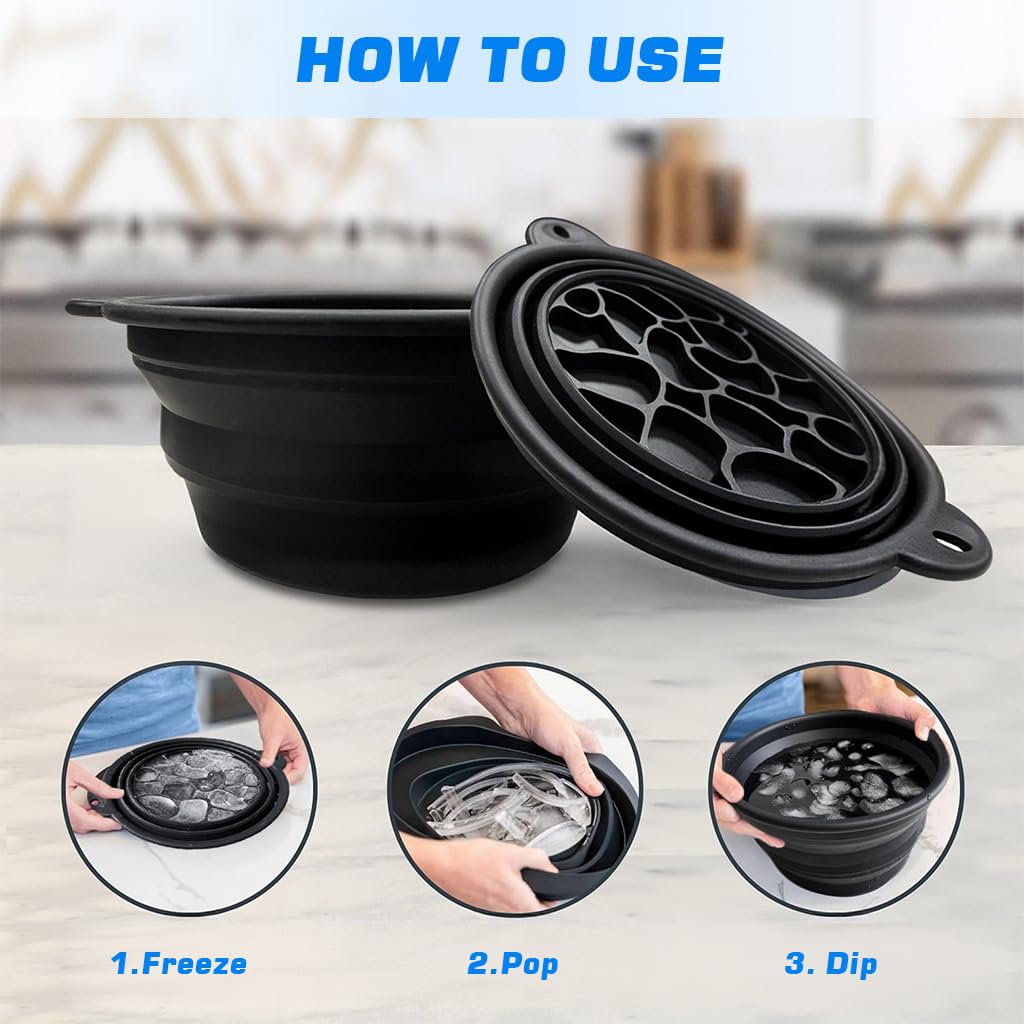 HOW TO USE

1.Freeze

2.Pop

3. Dip