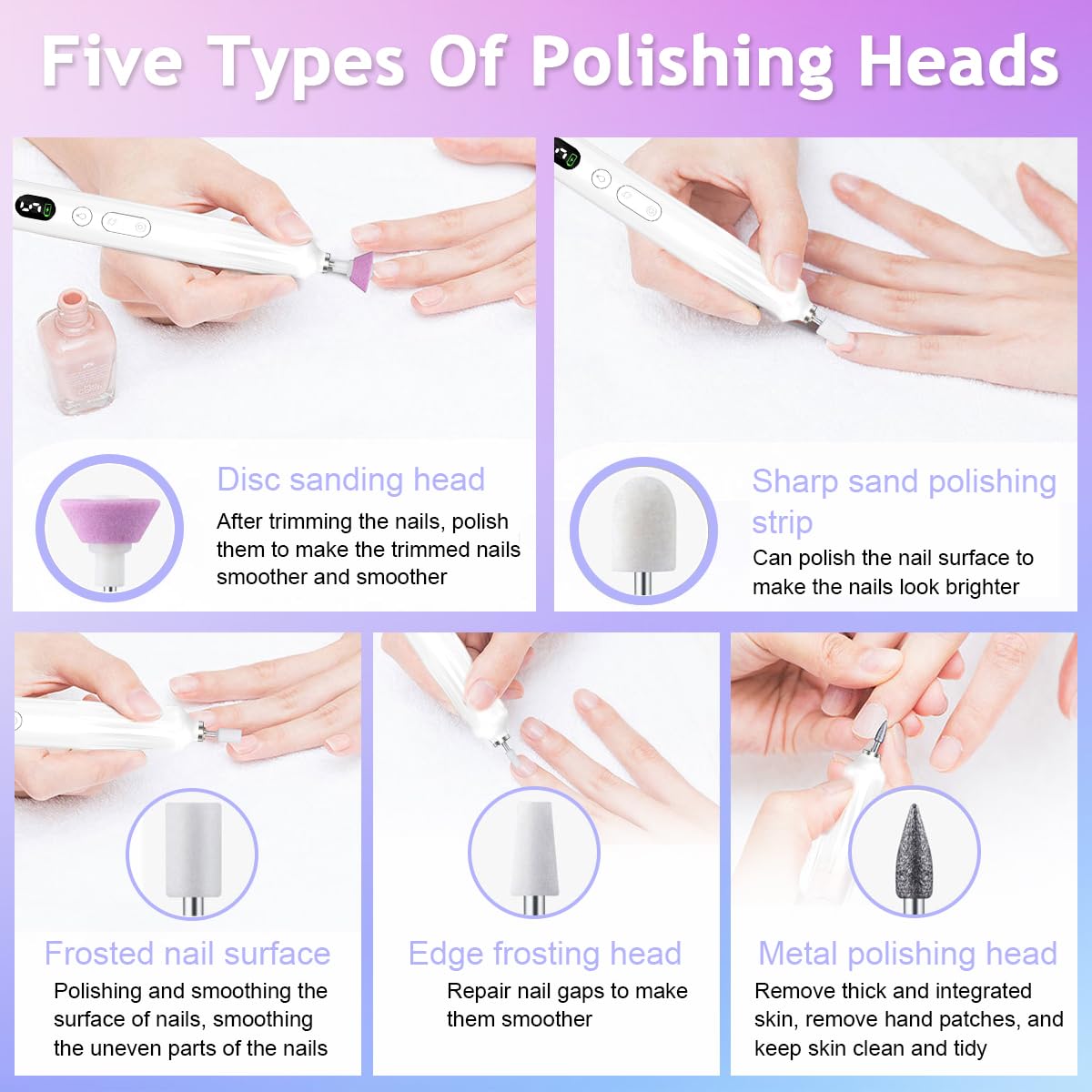 Five Types Of Polishing Heads

Disc sanding head
After trimming the nails, polish them to make the trimmed nails smoother and smoother

Sharp sand polishing strip
Can polish the nail surface to make the nails look brighter

Frosted nail surface
Polishing and smoothing the surface of nails, smoothing the uneven parts of the nails

Edge frosting head
Repair nail gaps to make them smoother

Metal polishing head
Remove thick and integrated skin, remove hand patches, and keep skin clean and tidy