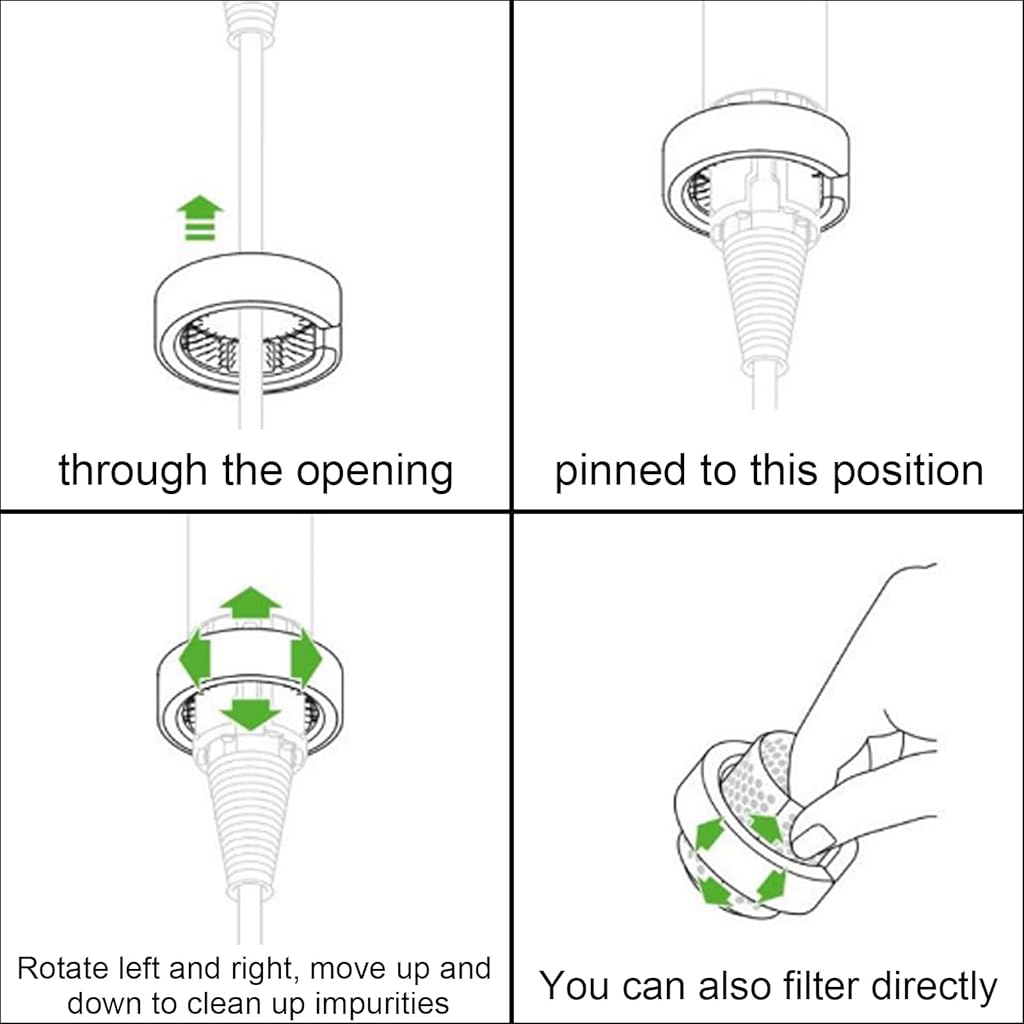 through the opening

pinned to this position

Rotate left and right, move up and down to clean up impurities

You can also filter directly