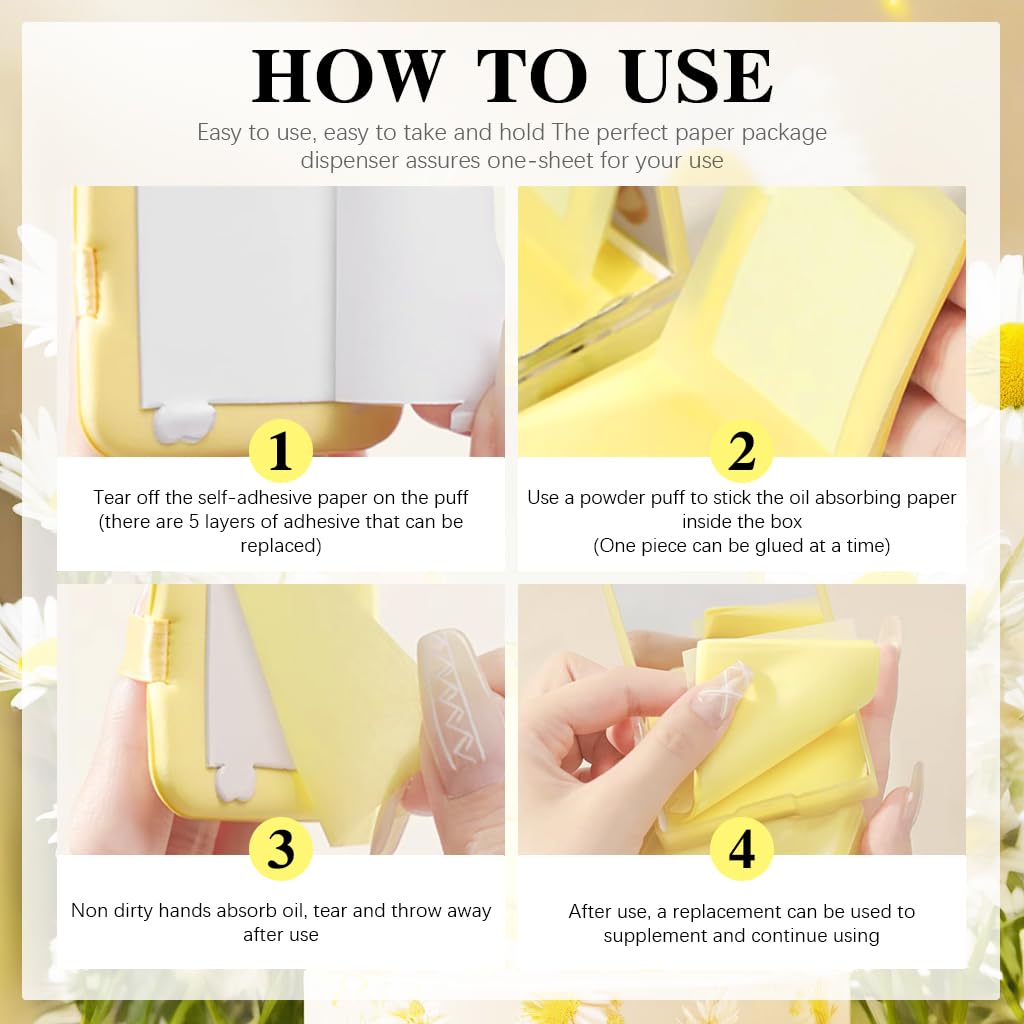 HOW TO USE

Easy to use, easy to take and hold The perfect paper package dispenser assures one-sheet for your use

1

Tear off the self-adhesive paper on the puff (there are 5 layers of adhesive that can be replaced)

2

Use a powder puff to stick the oil absorbing paper inside the box
(One piece can be glued at a time)

3

Non dirty hands absorb oil, tear and throw away after use

4

After use, a replacement can be used to supplement and continue using