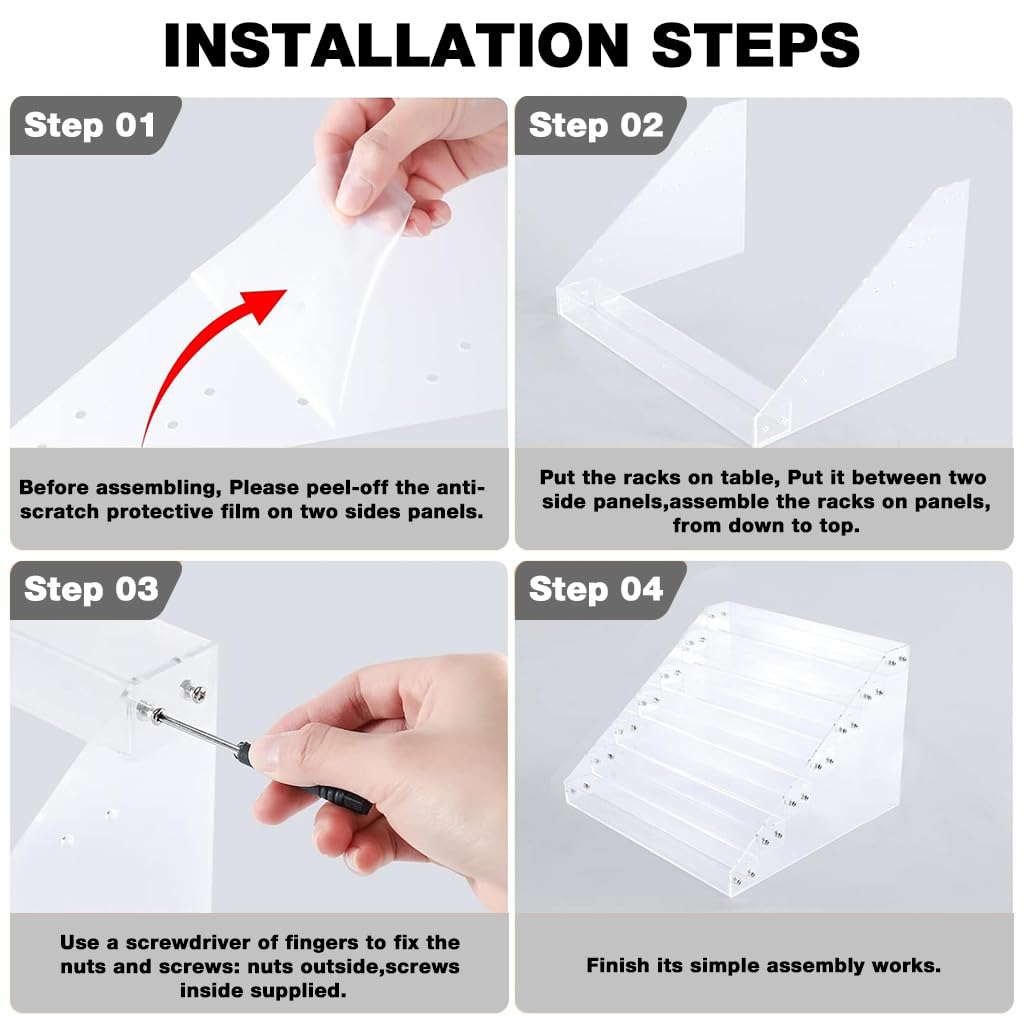 INSTALLATION STEPS

Step 01

Before assembling, Please peel-off the anti-scratch protective film on two sides panels.

Step 02

Put the racks on table, Put it between two side panels,assemble the racks on panels, from down to top.

Step 03

Use a screwdriver of fingers to fix the nuts and screws: nuts outside,screws inside supplied.

Step 04

Finish its simple assembly works.